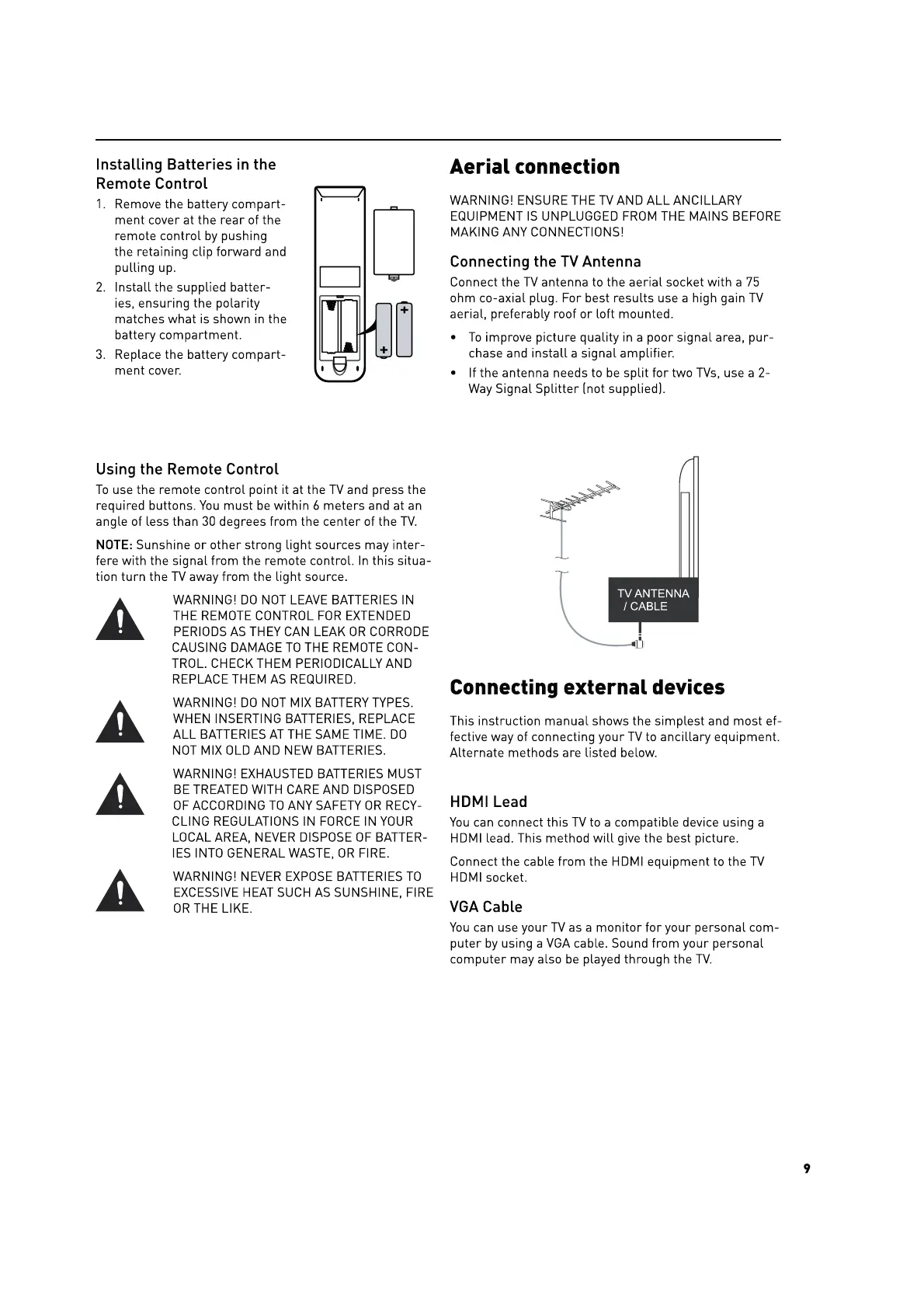 Installing Batteries in the Remote Control

1. Remove the battery compartment cover at the rear of the remote control by pushing the retaining clip forward and pulling up.
2. Install the supplied batteries, ensuring the polarity matches what is shown in the battery compartment.
3. Replace the battery compartment cover.

+

+

Using the Remote Control

To use the remote control point it at the TV and press the required buttons. You must be within 6 meters and at an angle of less than 30 degrees from the center of the TV.

NOTE: Sunshine or other strong light sources may interfere with the signal from the remote control. In this situation turn the TV away from the light source.

WARNING! DO NOT LEAVE BATTERIES IN THE REMOTE CONTROL FOR EXTENDED PERIODS AS THEY CAN LEAK OR CORRODE CAUSING DAMAGE TO THE REMOTE CONTROL. CHECK THEM PERIODICALLY AND REPLACE THEM AS REQUIRED.

WARNING! DO NOT MIX BATTERY TYPES. WHEN INSERTING BATTERIES, REPLACE ALL BATTERIES AT THE SAME TIME. DO NOT MIX OLD AND NEW BATTERIES.

WARNING! EXHAUSTED BATTERIES MUST BE TREATED WITH CARE AND DISPOSED OF ACCORDING TO ANY SAFETY OR RECYCLING REGULATIONS IN FORCE IN YOUR LOCAL AREA, NEVER DISPOSE OF BATTERIES INTO GENERAL WASTE, OR FIRE.

WARNING! NEVER EXPOSE BATTERIES TO EXCESSIVE HEAT SUCH AS SUNSHINE, FIRE OR THE LIKE.

Aerial connection

WARNING! ENSURE THE TV AND ALL ANCILLARY EQUIPMENT IS UNPLUGGED FROM THE MAINS BEFORE MAKING ANY CONNECTIONS!

Connecting the TV Antenna

Connect the TV antenna to the aerial socket with a 75 ohm co-axial plug. For best results use a high gain TV aerial, preferably roof or loft mounted.

• To improve picture quality in a poor signal area, purchase and install a signal amplifier.
• If the antenna needs to be split for two TVs, use a 2-Way Signal Splitter (not supplied).

TV ANTENNA / CABLE

Connecting external devices

This instruction manual shows the simplest and most effective way of connecting your TV to ancillary equipment. Alternate methods are listed below.

HDMI Lead

You can connect this TV to a compatible device using a HDMI lead. This method will give the best picture.

Connect the cable from the HDMI equipment to the TV HDMI socket.

VGA Cable

You can use your TV as a monitor for your personal computer by using a VGA cable. Sound from your personal computer may also be played through the TV.

9