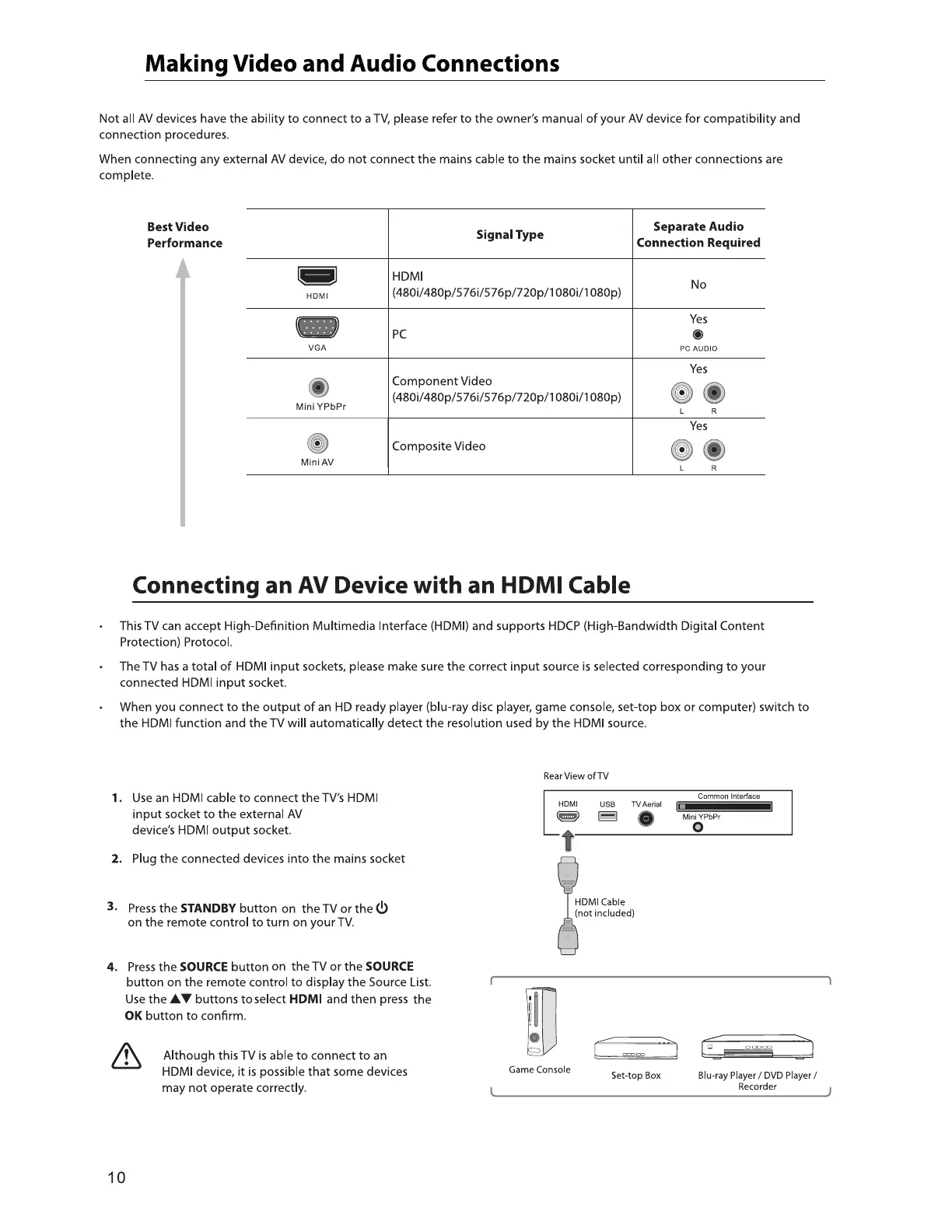 Making Video and Audio Connections

Not all AV devices have the ability to connect to a TV, please refer to the owner's manual of your AV device for compatibility and connection procedures.

When connecting any external AV device, do not connect the mains cable to the mains socket until all other connections are complete.

Best Video Performance

| | Signal Type | Separate Audio Connection Required |
|---|---|---|
| HDMI | HDMI (480i/480p/576i/576p/720p/1080i/1080p) | No |
| VGA | PC | Yes PC AUDIO |
| Mini YPbPr | Component Video (480i/480p/576i/576p/720p/1080i/1080p) | Yes L R |
| Mini AV | Composite Video | Yes L R |

Connecting an AV Device with an HDMI Cable

• This TV can accept High-Definition Multimedia Interface (HDMI) and supports HDCP (High-Bandwidth Digital Content Protection) Protocol.

• The TV has a total of HDMI input sockets, please make sure the correct input source is selected corresponding to your connected HDMI input socket.

• When you connect to the output of an HD ready player (blu-ray disc player, game console, set-top box or computer) switch to the HDMI function and the TV will automatically detect the resolution used by the HDMI source.

1. Use an HDMI cable to connect the TV's HDMI input socket to the external AV device's HDMI output socket.

2. Plug the connected devices into the mains socket

3. Press the STANDBY button on the TV or the ⏻ on the remote control to turn on your TV.

4. Press the SOURCE button on the TV or the SOURCE button on the remote control to display the Source List. Use the ▲▼ buttons to select HDMI and then press the OK button to confirm.

Although this TV is able to connect to an HDMI device, it is possible that some devices may not operate correctly.

Rear View of TV

HDMI USB TV Aerial Common Interface Mini YPbPr

HDMI Cable (not included)

Game Console Set-top Box Blu-ray Player / DVD Player / Recorder

10