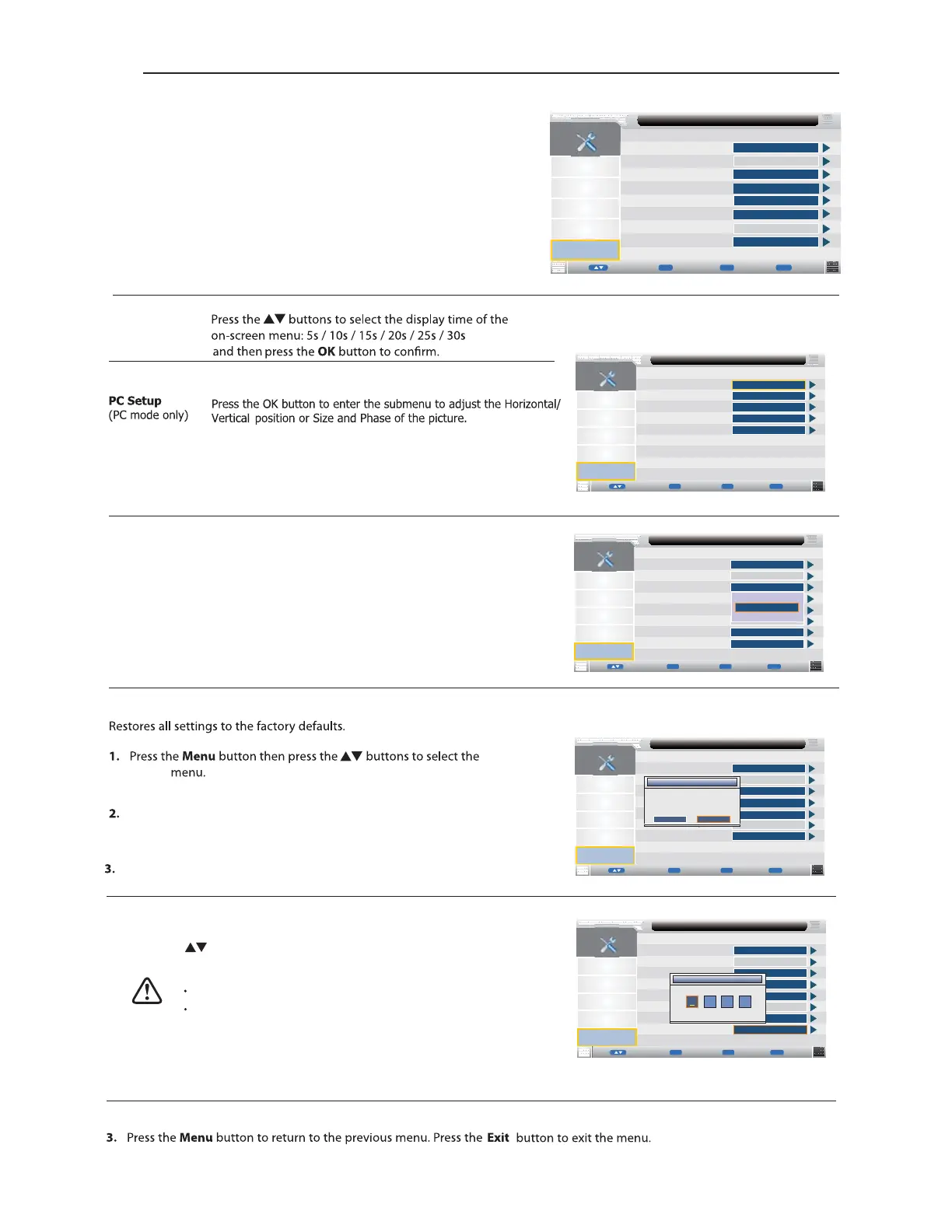 Press the ▲▼ buttons to select the display time of the on-screen menu: 5s / 10s / 15s / 20s / 25s / 30s and then press the **OK** button to confirm.

**PC Setup**
(PC mode only)

Press the OK button to enter the submenu to adjust the Horizontal/ Vertical position or Size and Phase of the picture.

Restores all settings to the factory defaults.

**1.** Press the **Menu** button then press the ▲▼ buttons to select the menu.

**2.**

**3.**

▲▼

**3.** Press the **Menu** button to return to the previous menu. Press the **Exit** button to exit the menu.