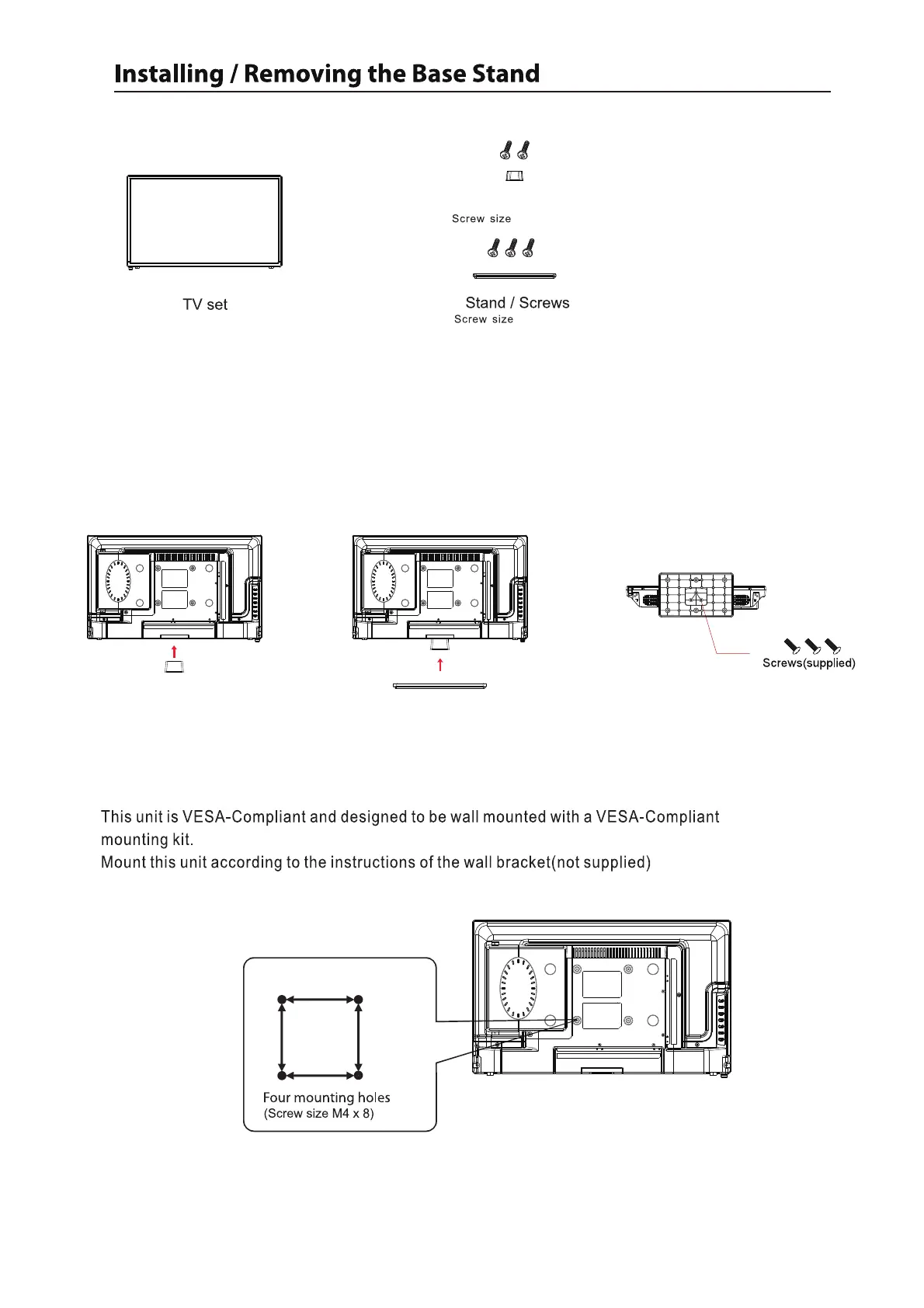 Installing / Removing the Base Stand

TV set

Screw size

Stand / Screws

Screw size

Screws(supplied)

This unit is VESA-Compliant and designed to be wall mounted with a VESA-Compliant mounting kit.
Mount this unit according to the instructions of the wall bracket(not supplied)

Four mounting holes
(Screw size M4 x 8)