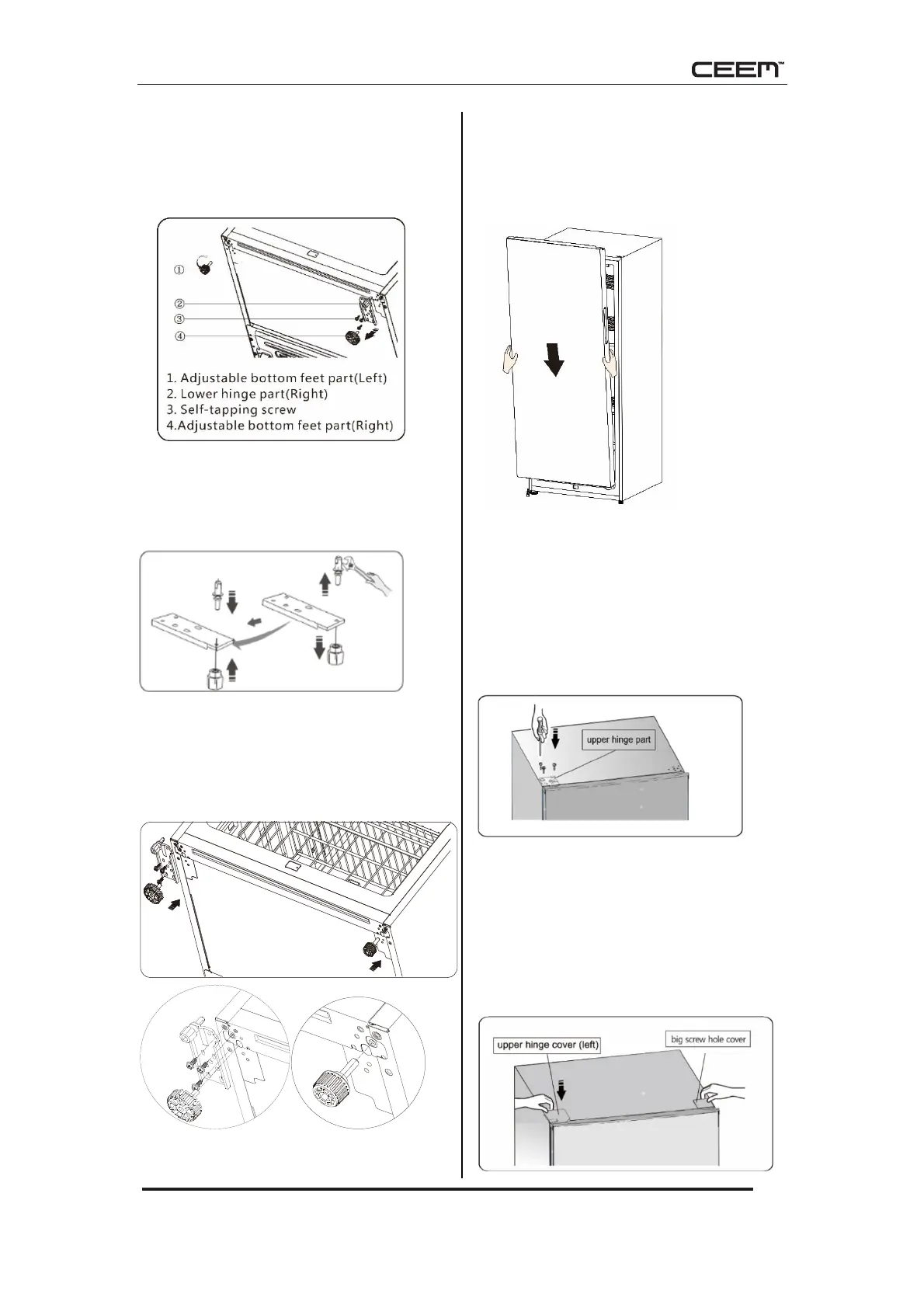 CEEM™

①
②
③
④
1. Adjustable bottom feet part(Left)
2. Lower hinge part(Right)
3. Self-tapping screw
4.Adjustable bottom feet part(Right)

upper hinge part

upper hinge cover (left)
big screw hole cover