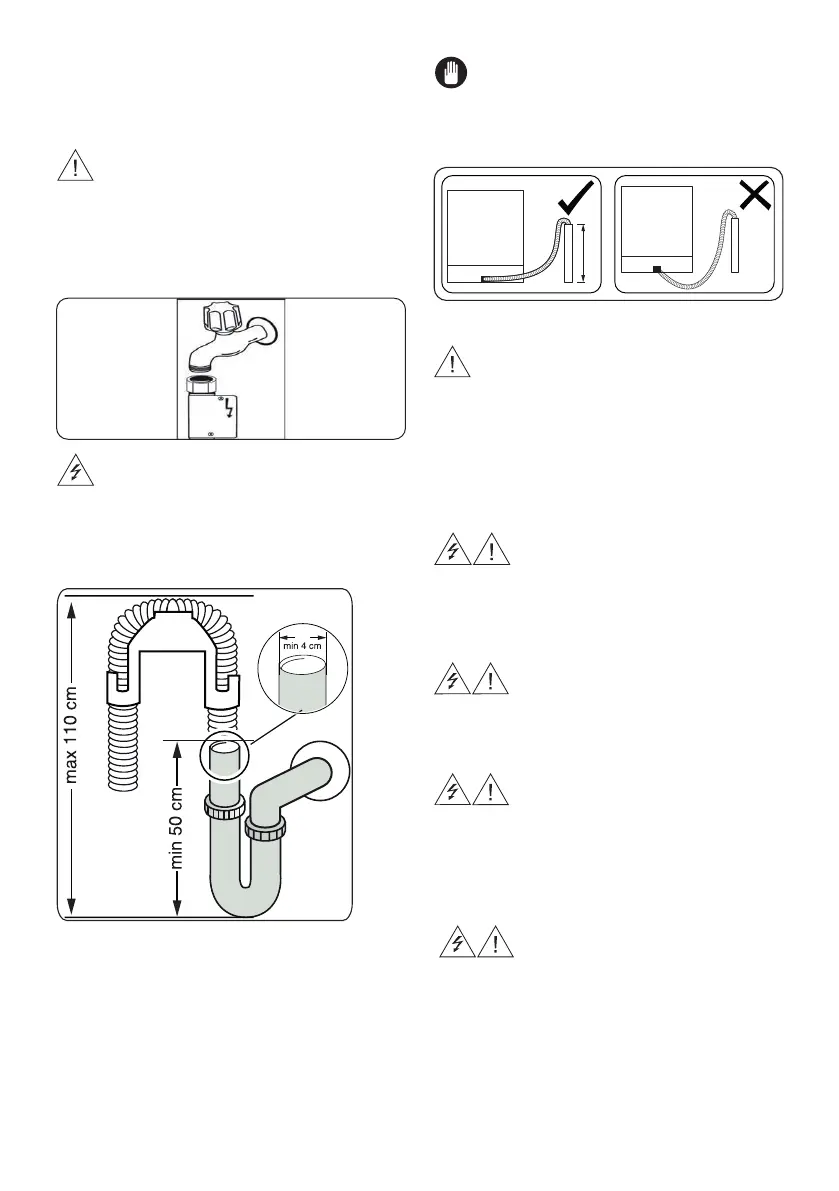 max 110 cm

min 50 cm

min 4 cm