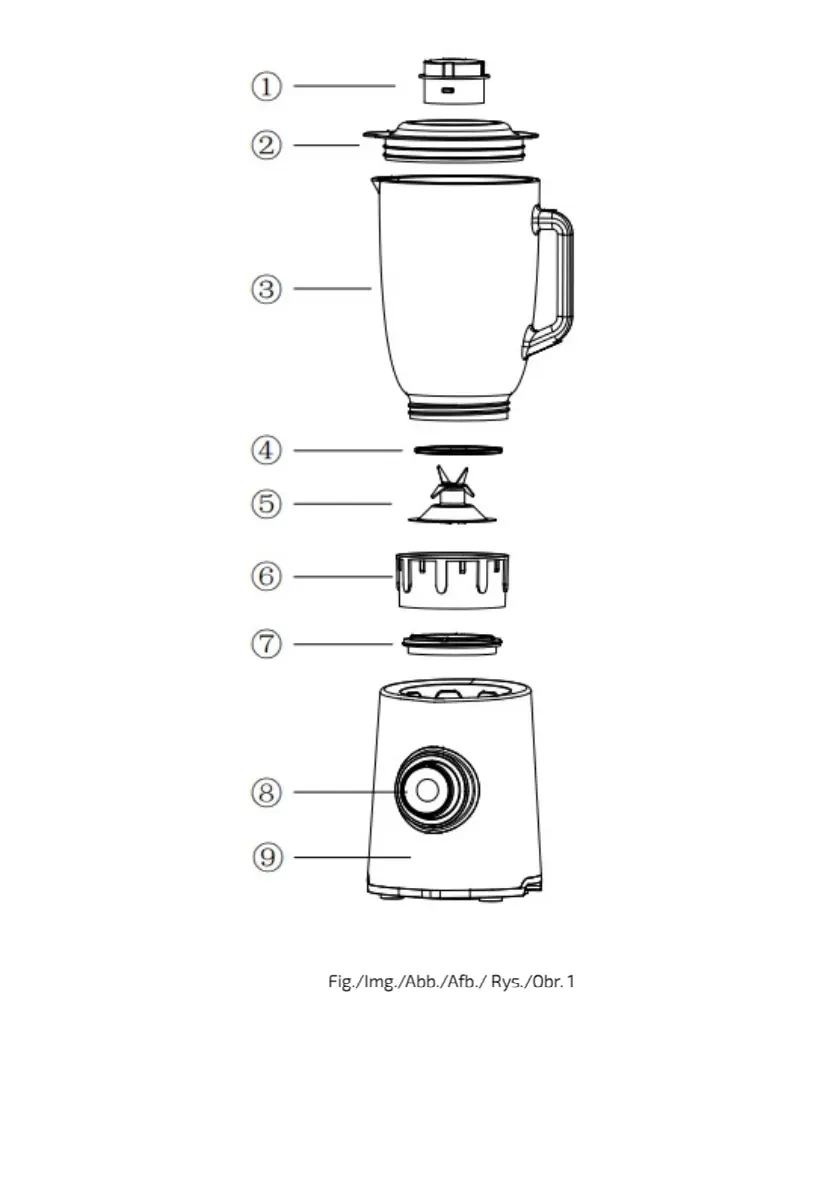 ①
②
③
④
⑤
⑥
⑦
⑧
⑨

Fig./Img./Abb./Afb./ Rys./Obr. 1