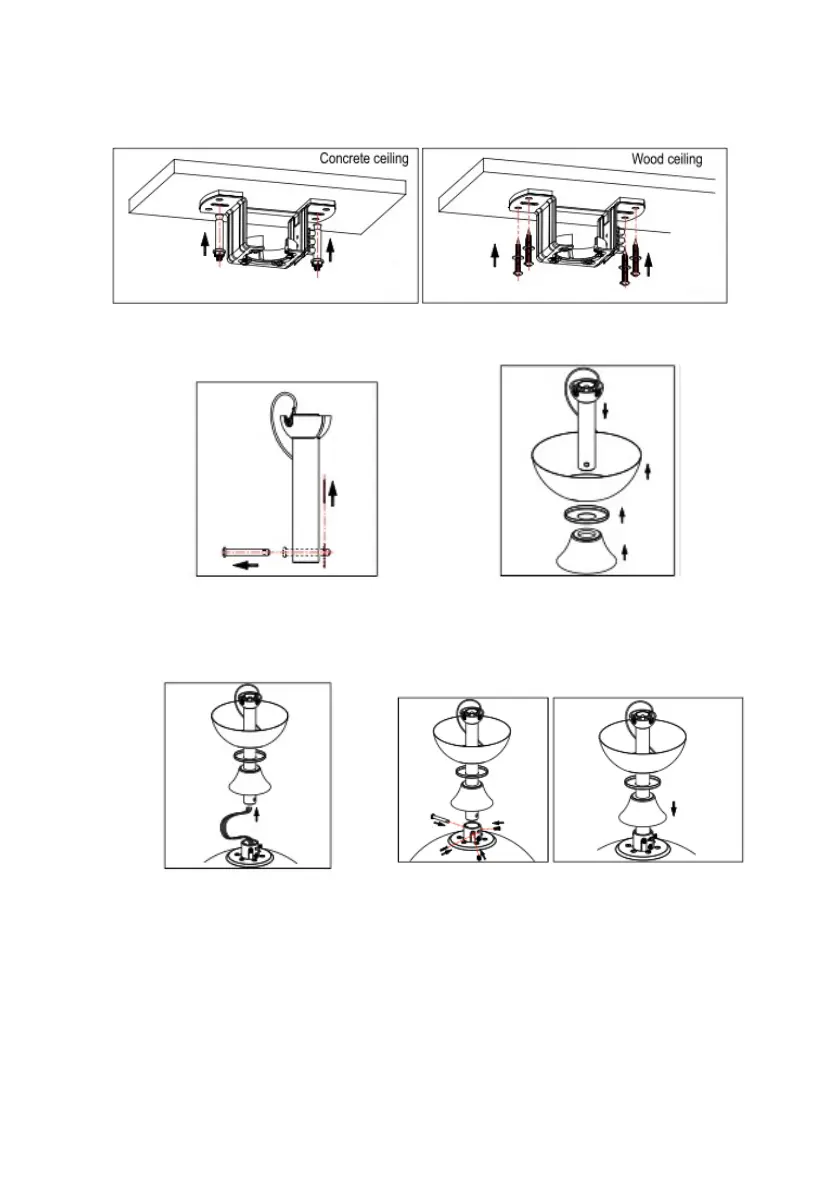 Concrete ceiling

Wood ceiling