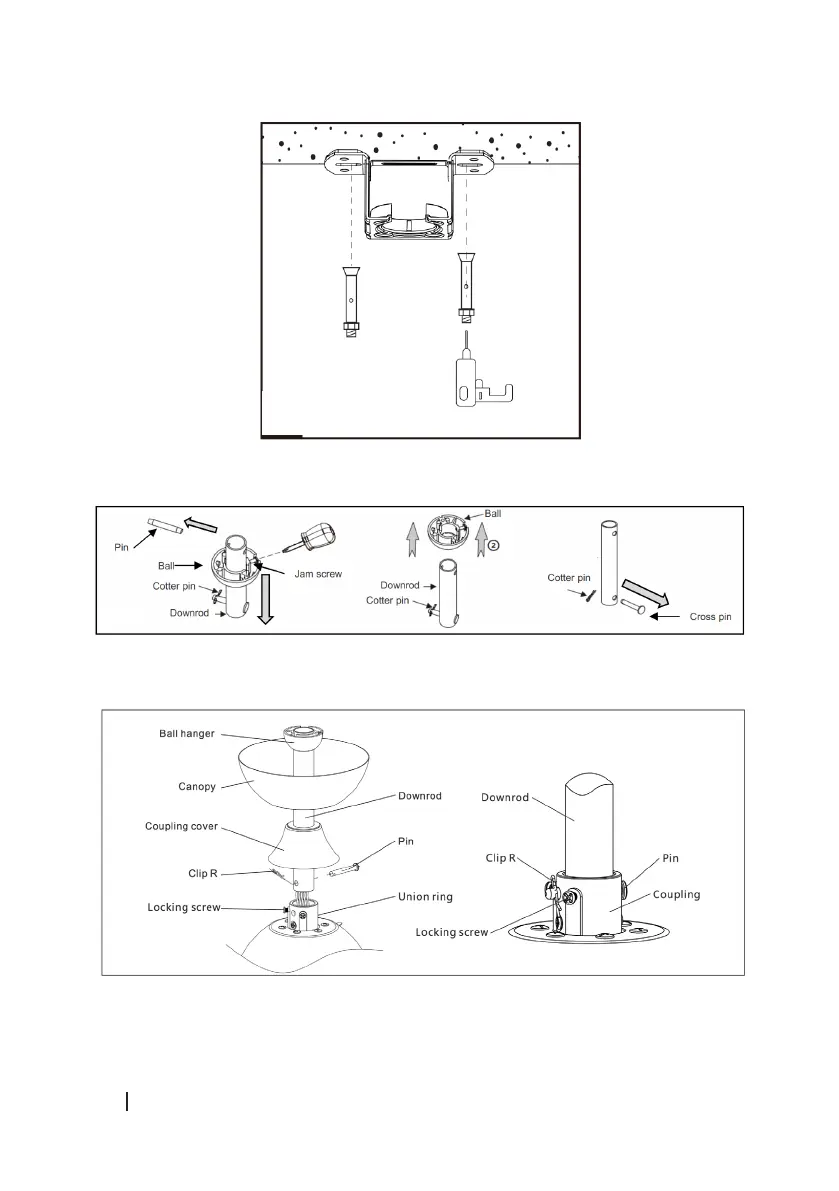 Pin
Ball
Jam screw
Cotter pin
Downrod

Ball
②
Downrod
Cotter pin

Cotter pin
Cross pin

Ball hanger
Canopy
Downrod
Coupling cover
Pin
Clip R
Union ring
Locking screw

Downrod
Clip R
Pin
Coupling
Locking screw