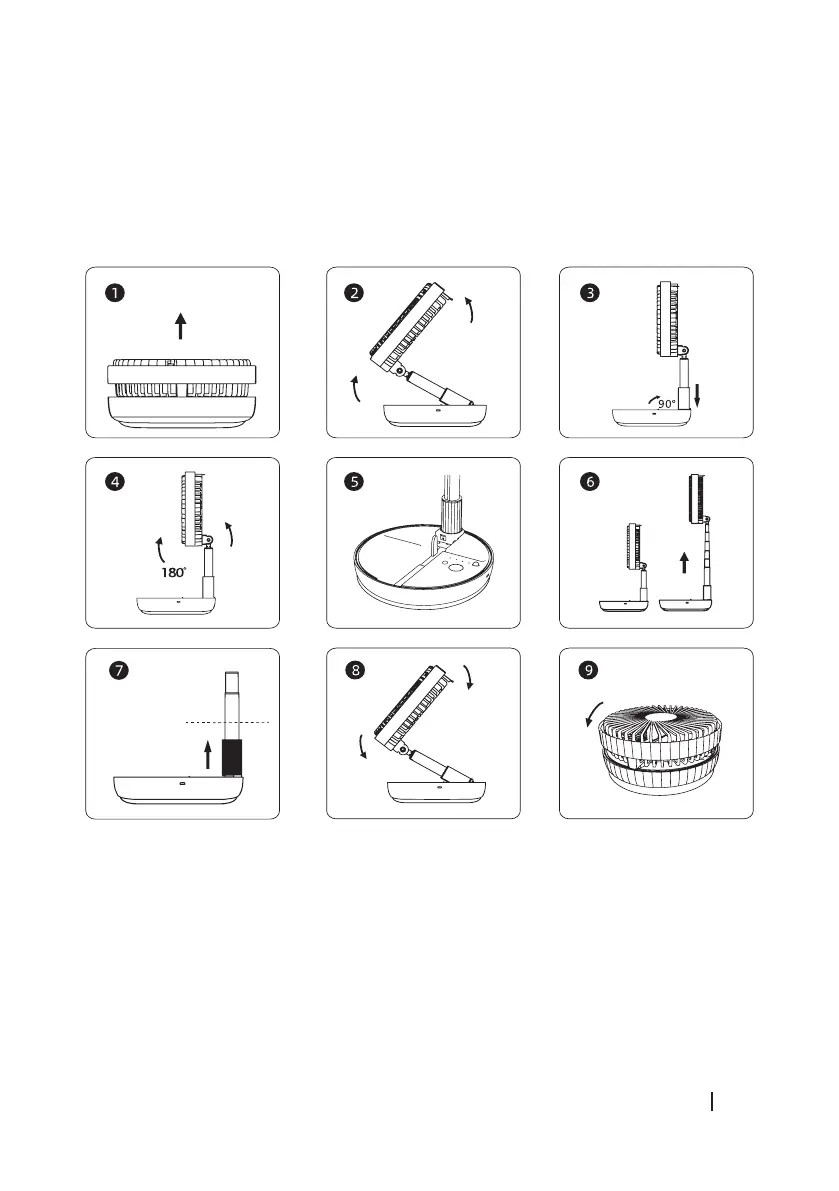 1

2

3

90°

4

180°

5

6

7

8

9