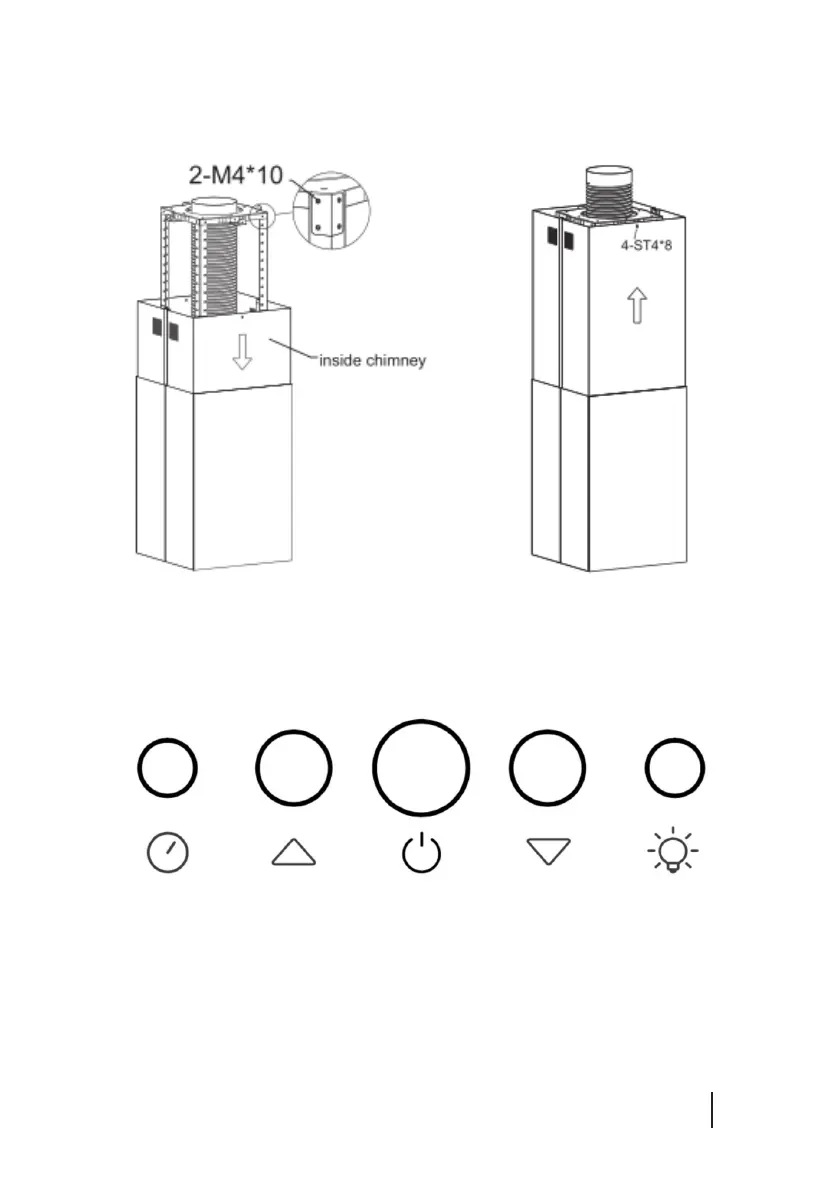 2-M4*10

inside chimney

4-ST4*8