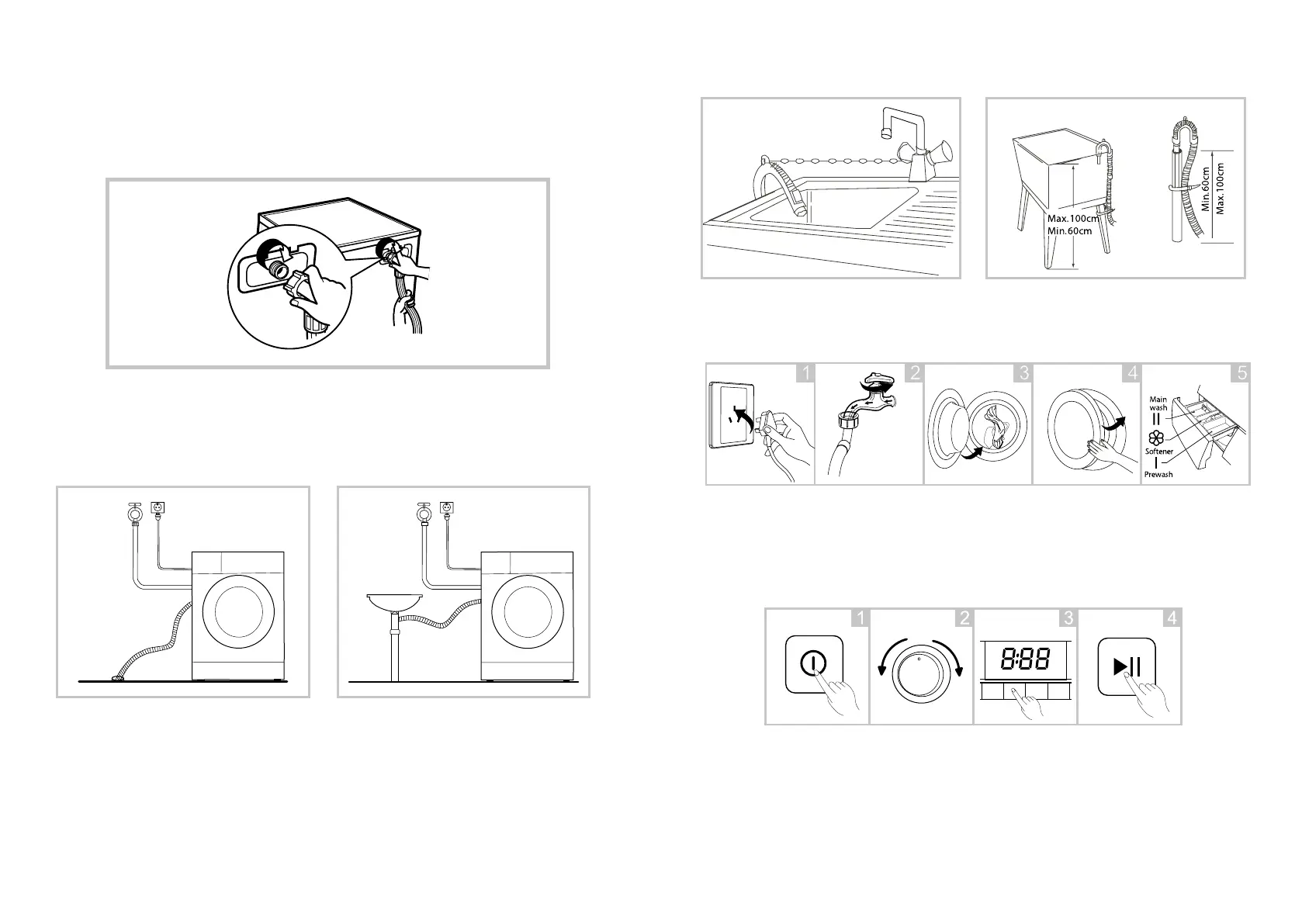 Max.100cm
Min.60cm

Min.60cm
Max.100cm

1
2
3
4
5
Main wash
II
Softener
I
Prewash

1
2
3
8:88
4