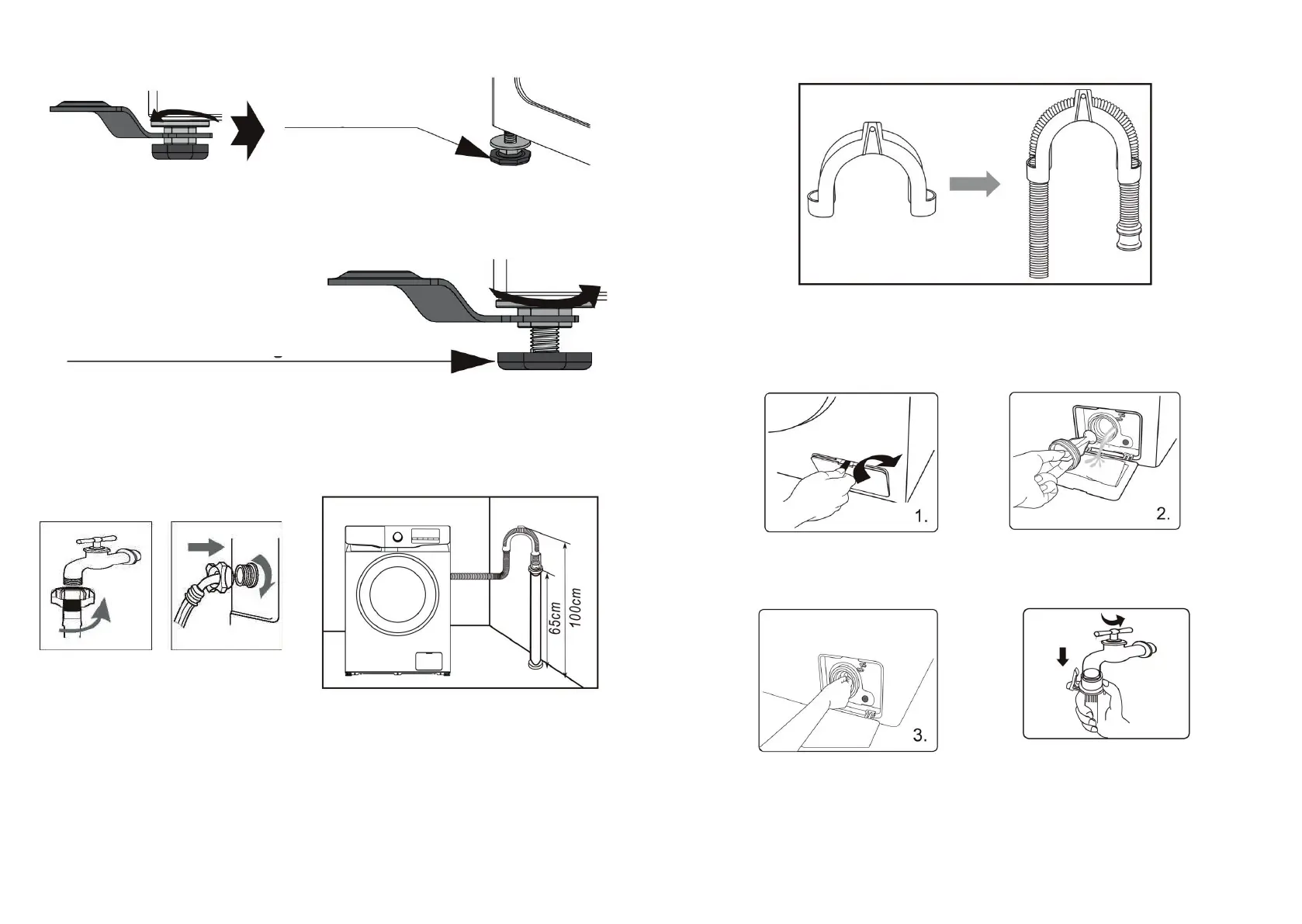 65cm
100cm

1.

2.

3.