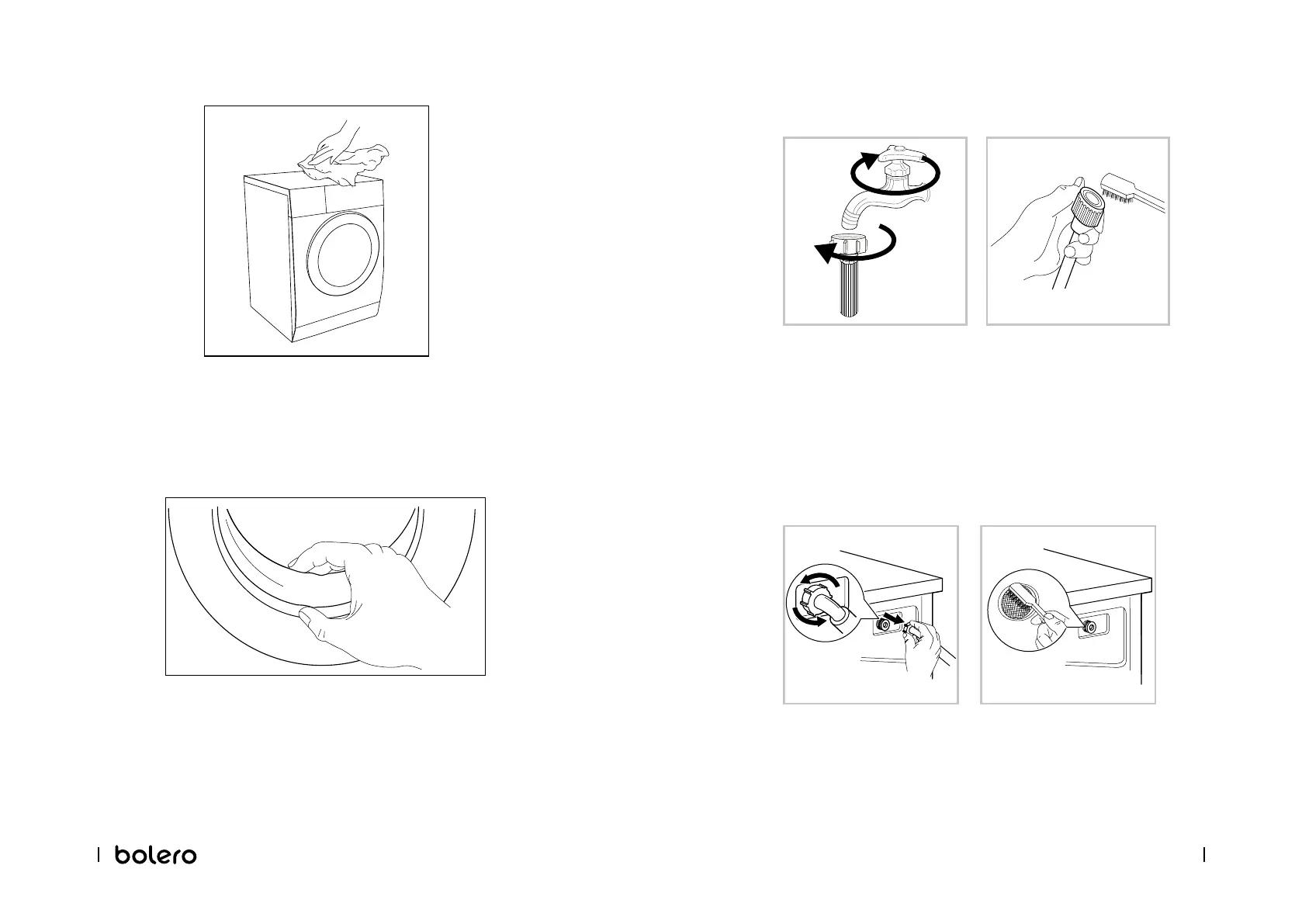 bolero