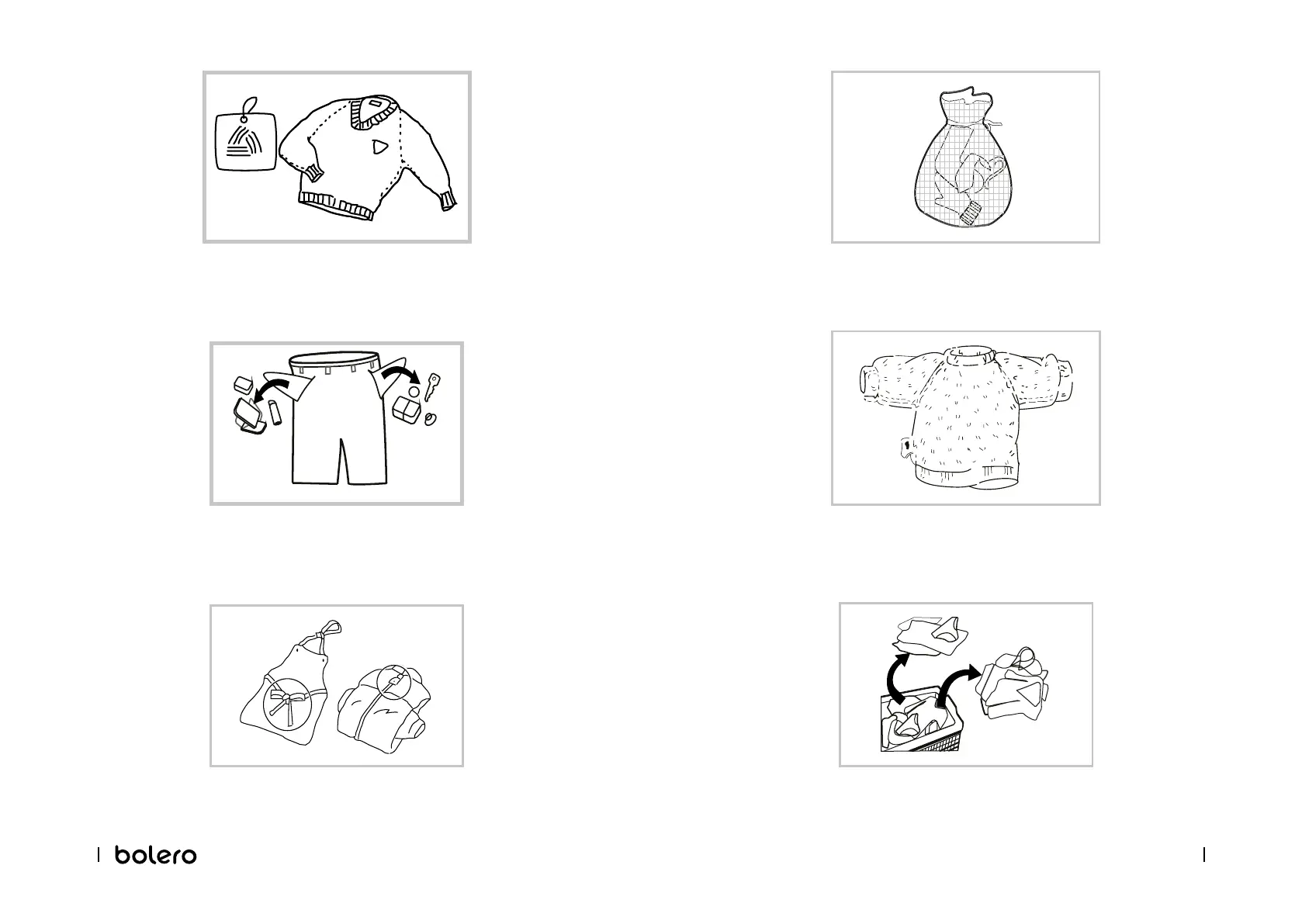 bolero