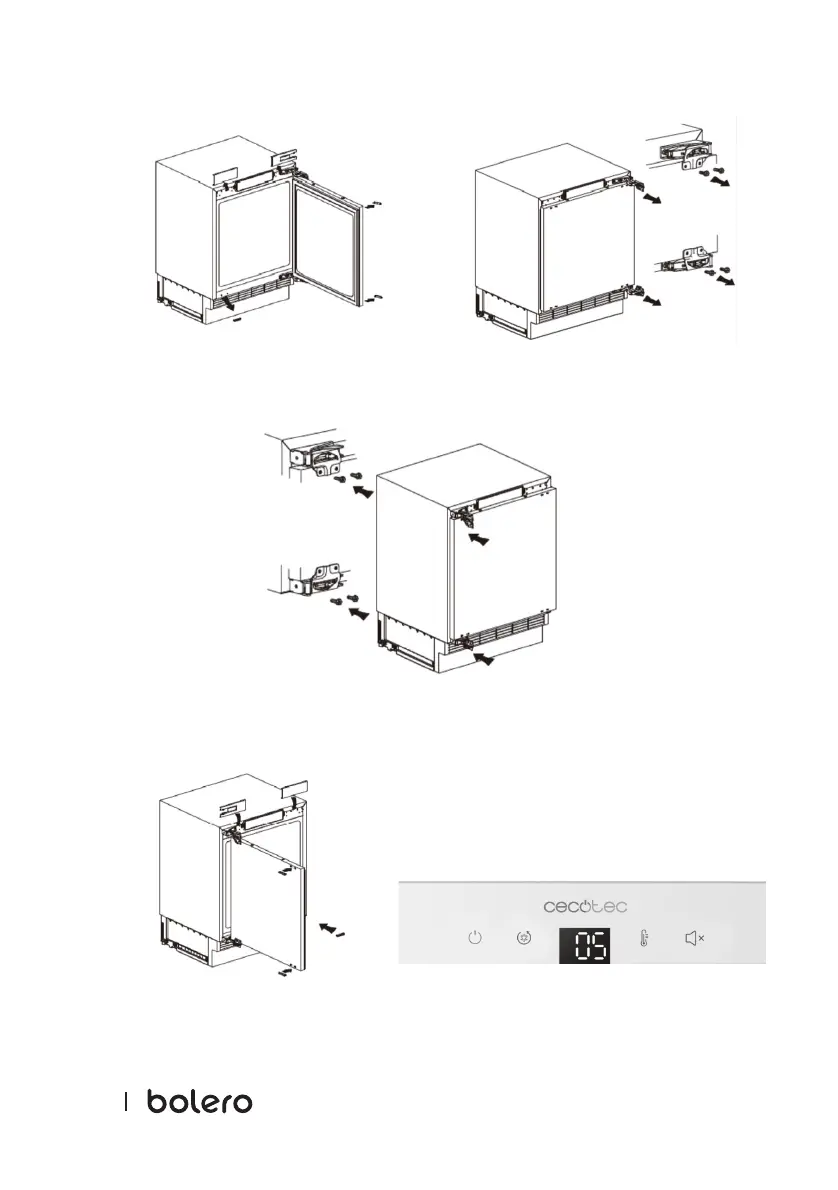 cecotec

05

bolero