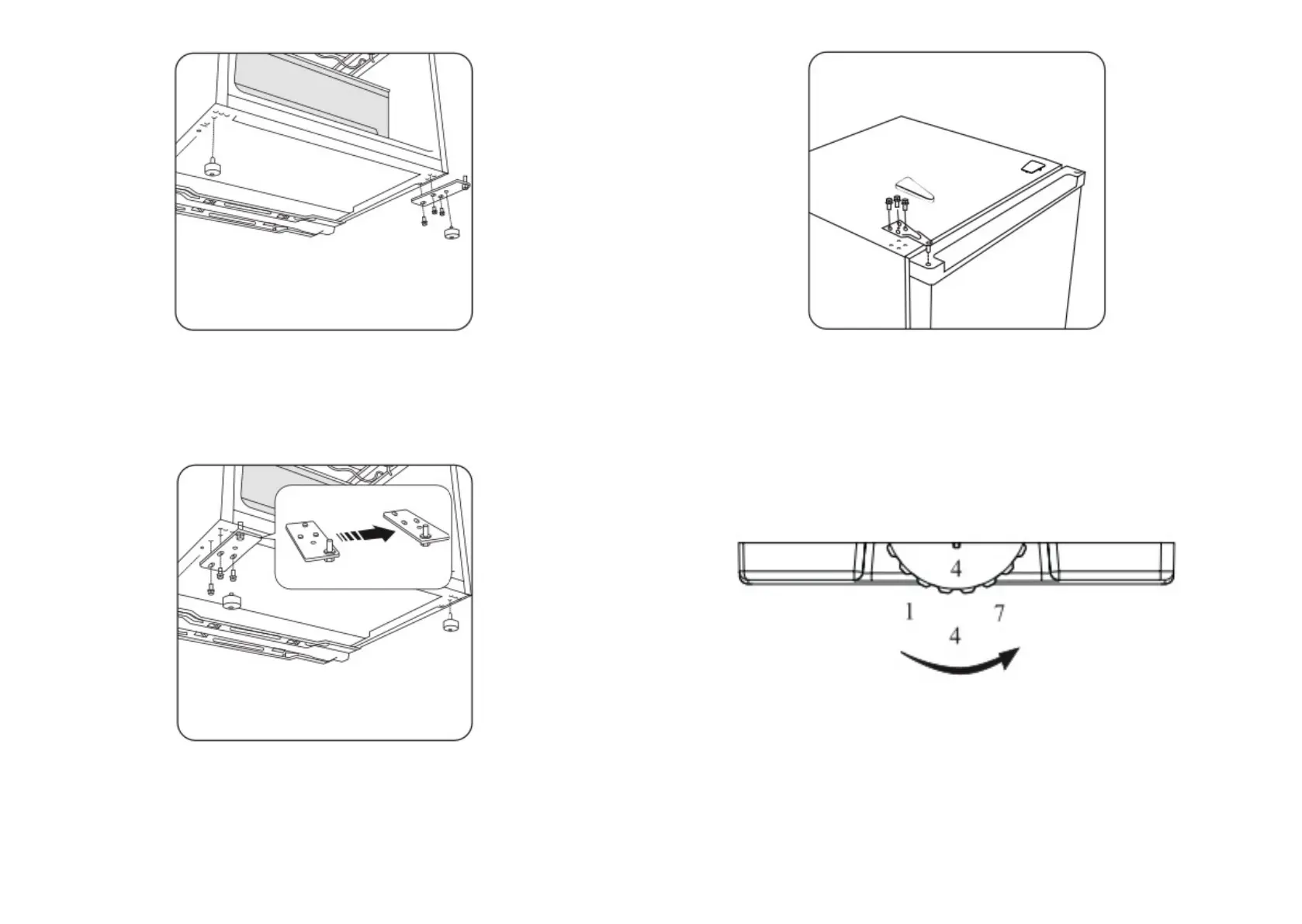 4
1
7
4