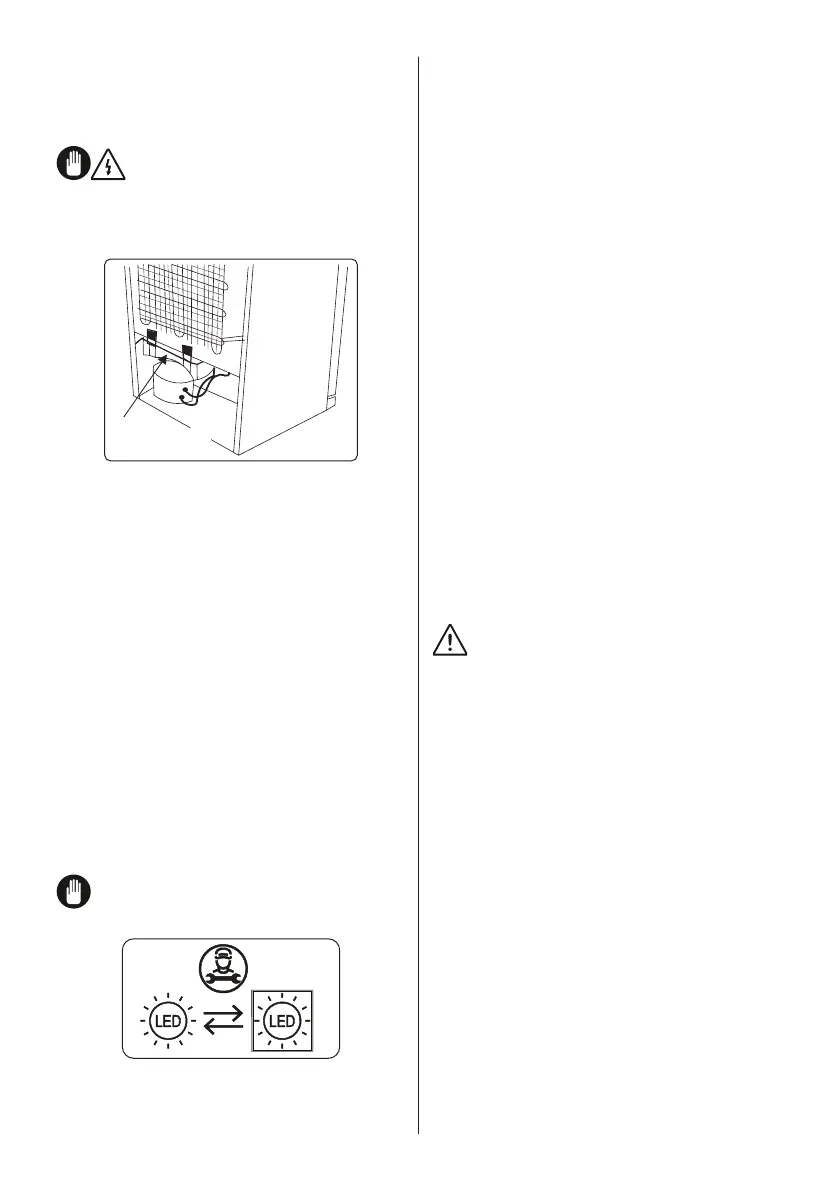 LED
LED