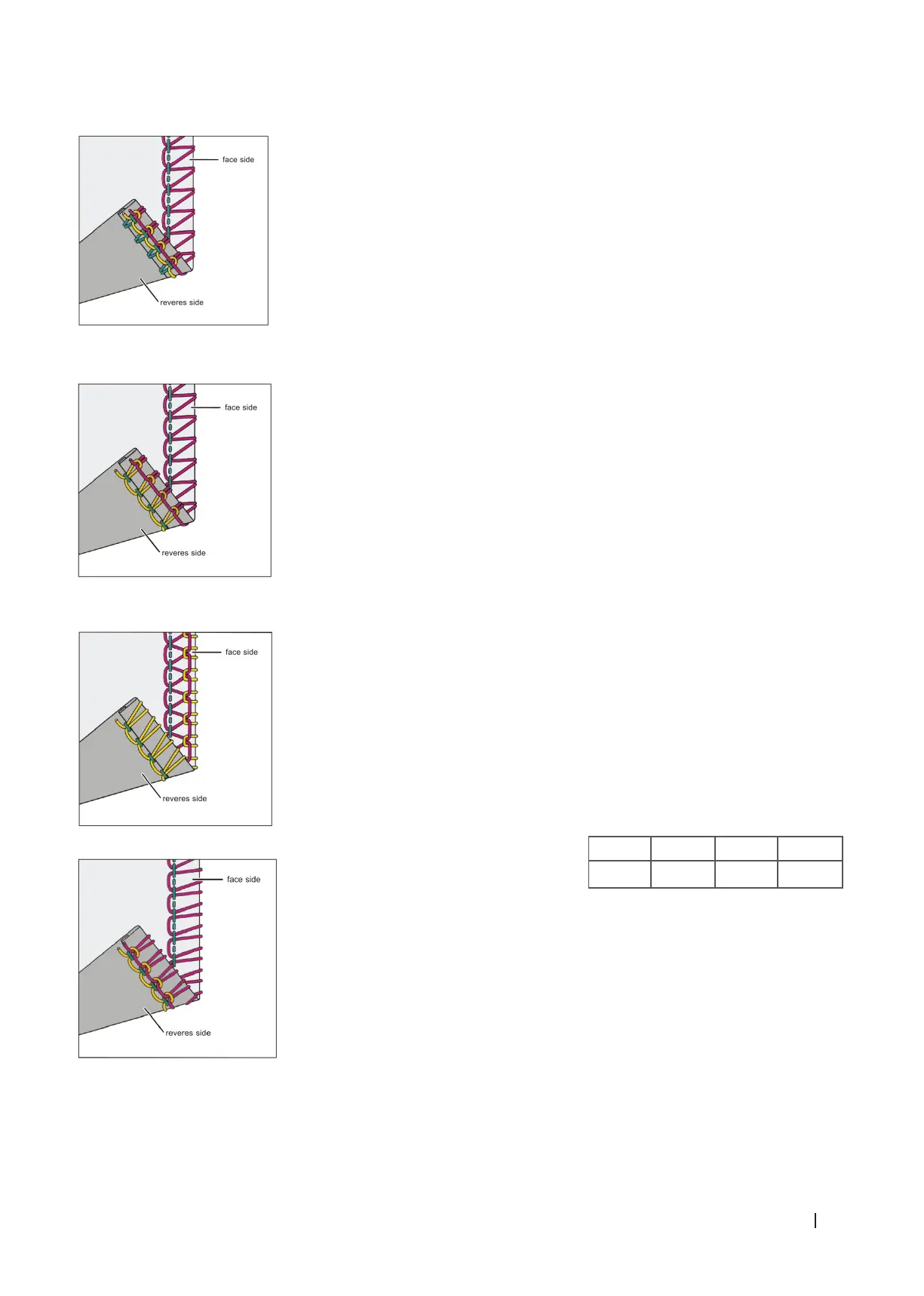 face side

reveres side

face side

reveres side

face side

reveres side

face side

reveres side