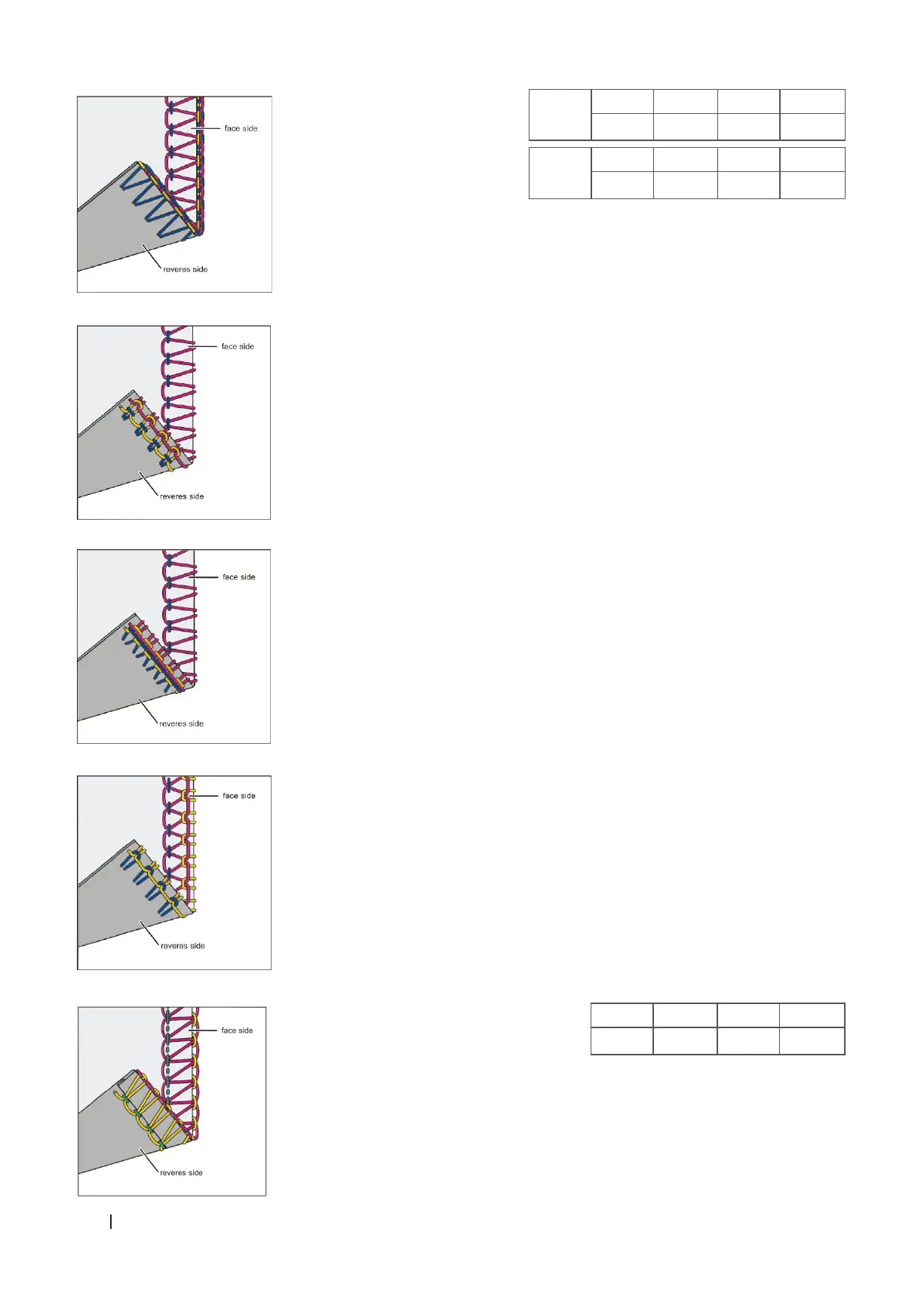 face side

reveres side

face side

reveres side

face side

reveres side

face side

reveres side

face side

reveres side