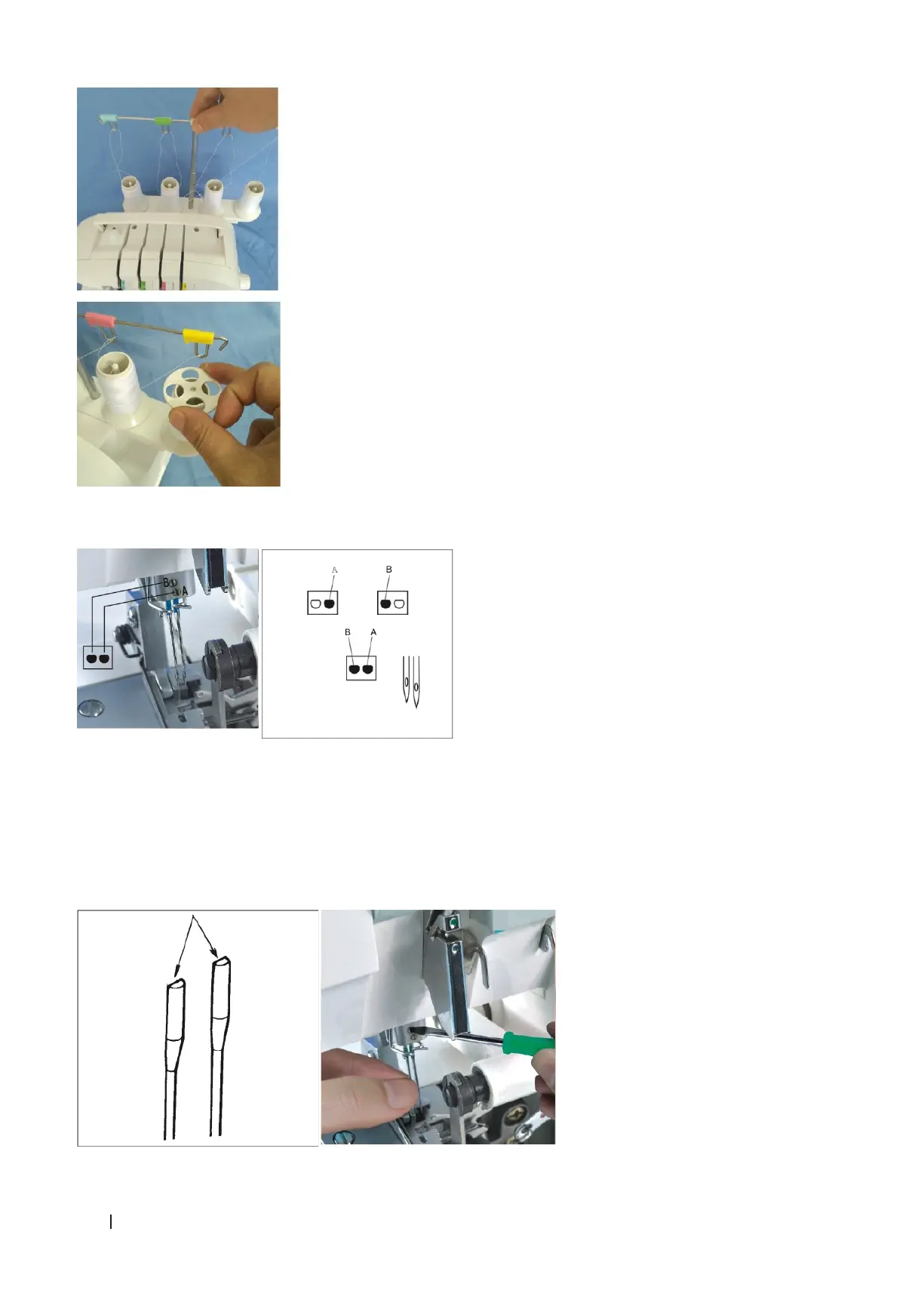 B
A

A
B

B
A