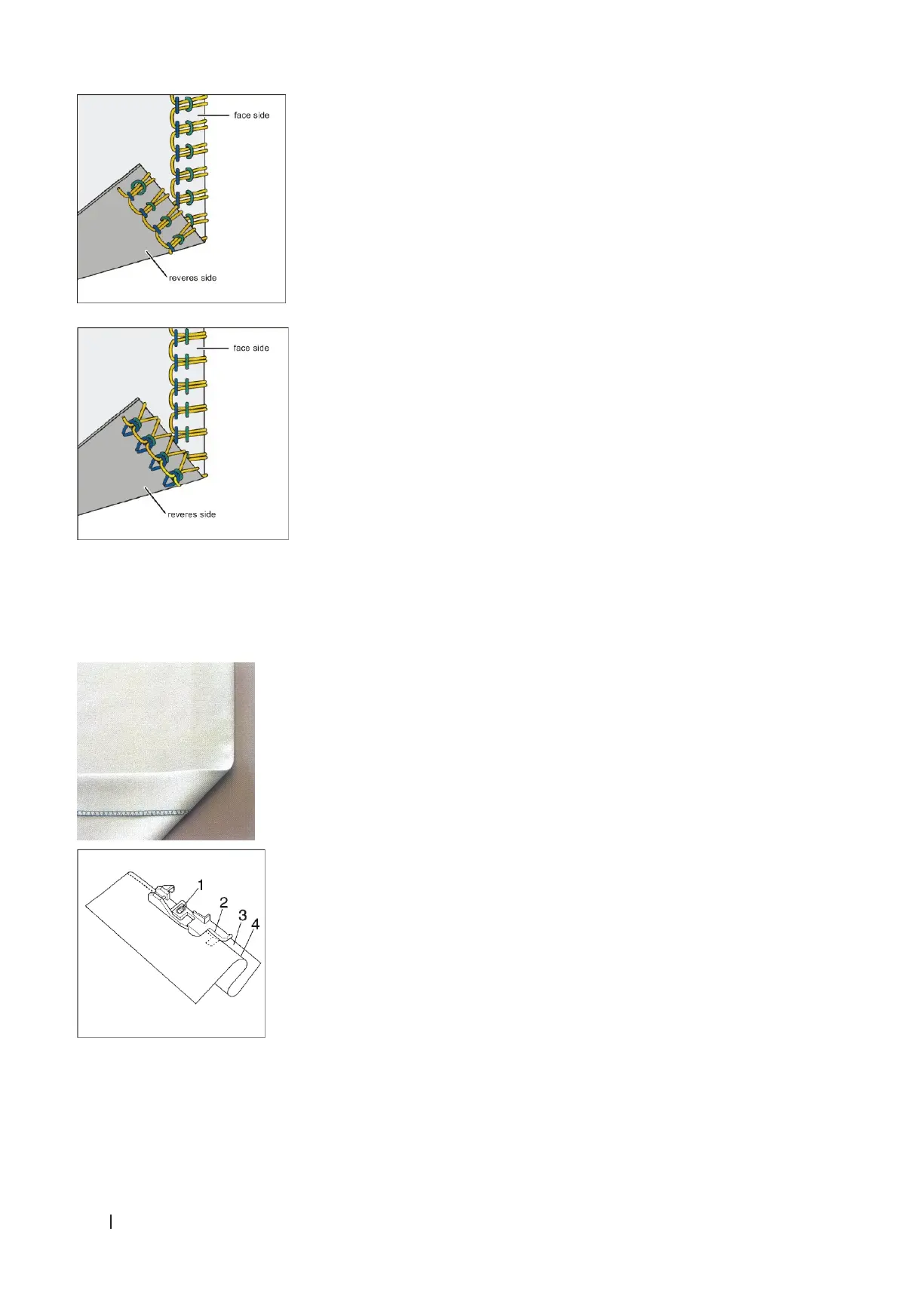 face side

reveres side

face side

reveres side

1
2
3
4