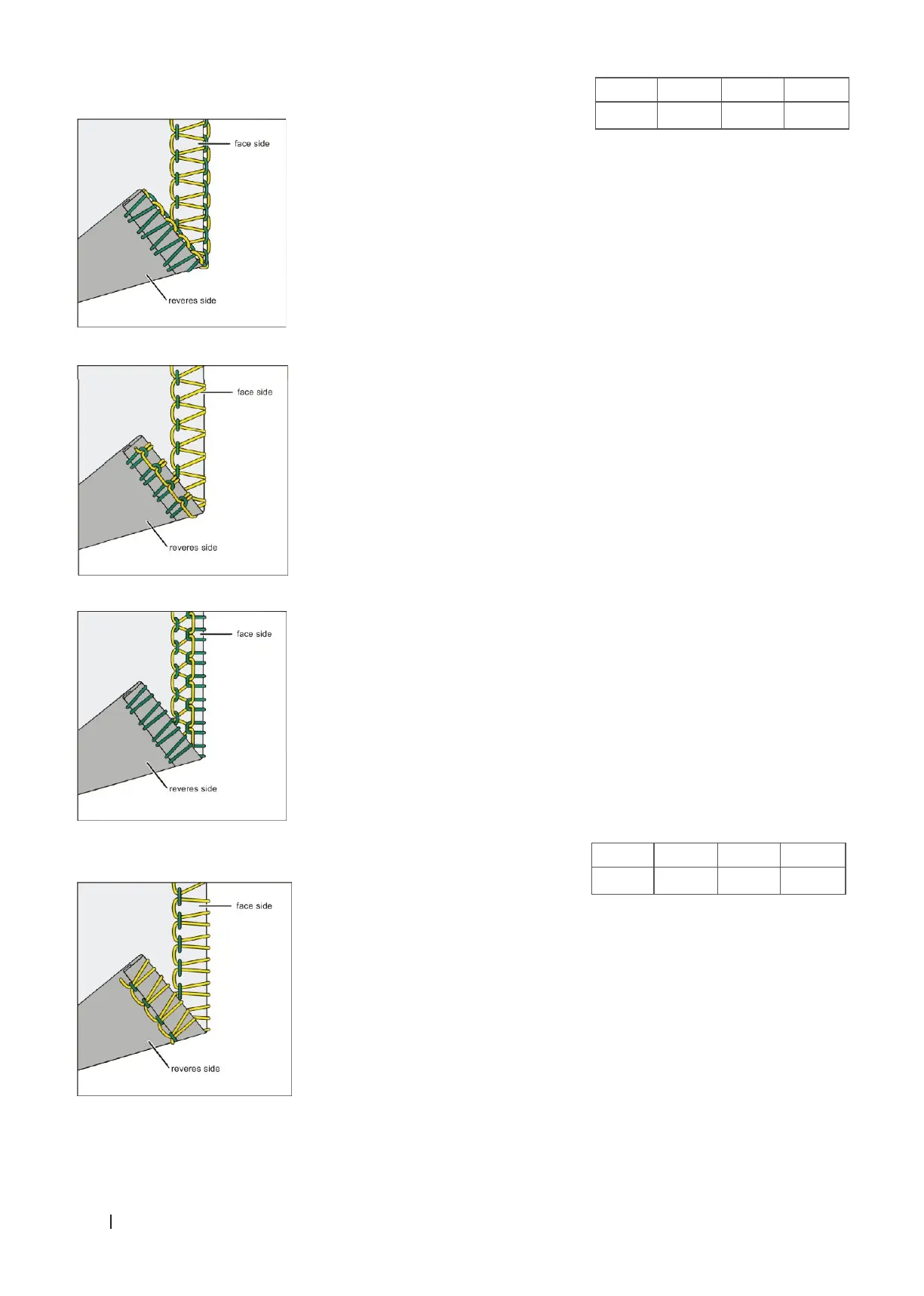 face side

reveres side

face side

reveres side

face side

reveres side

face side

reveres side