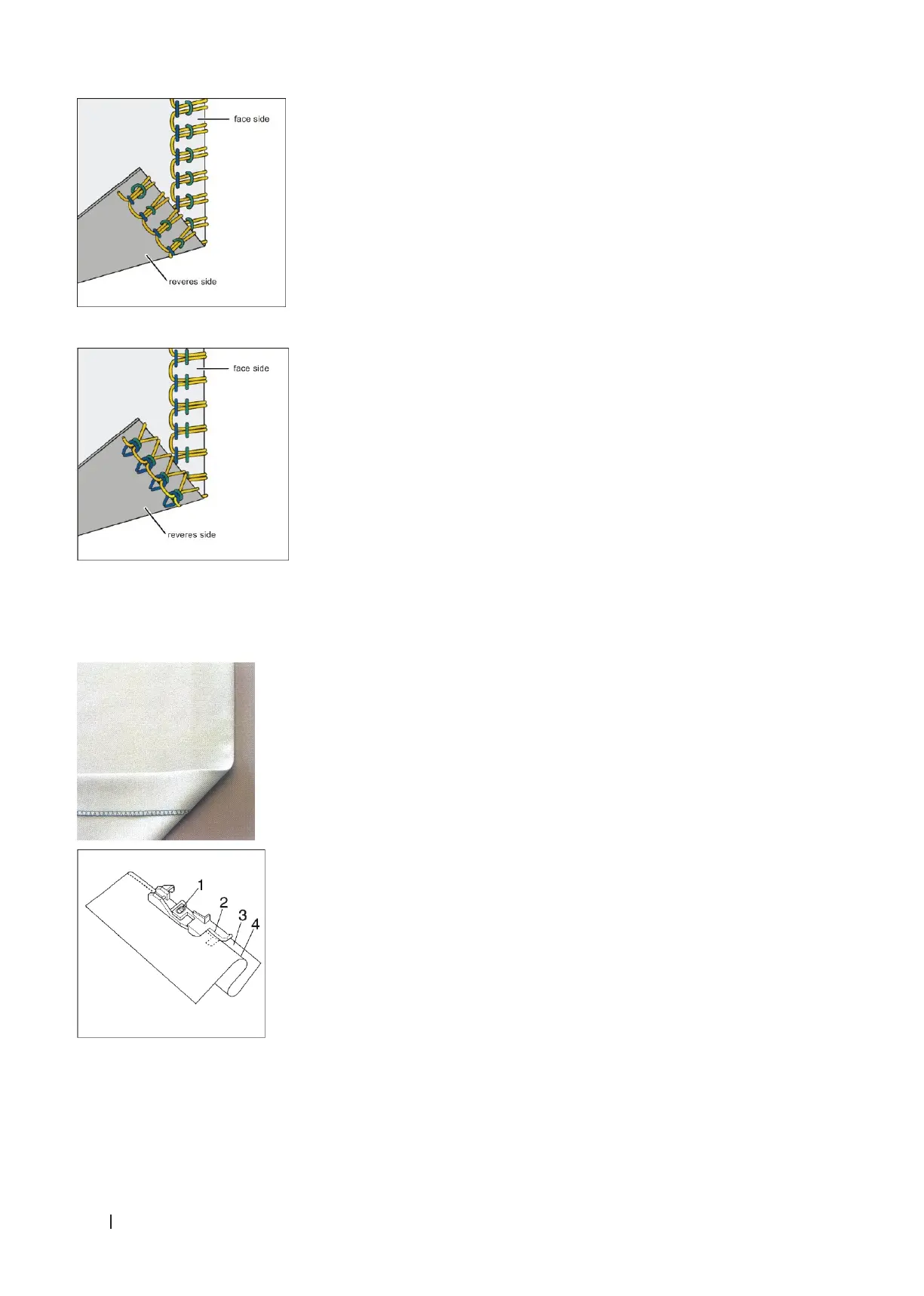 face side

reveres side

face side

reveres side

1
2
3
4