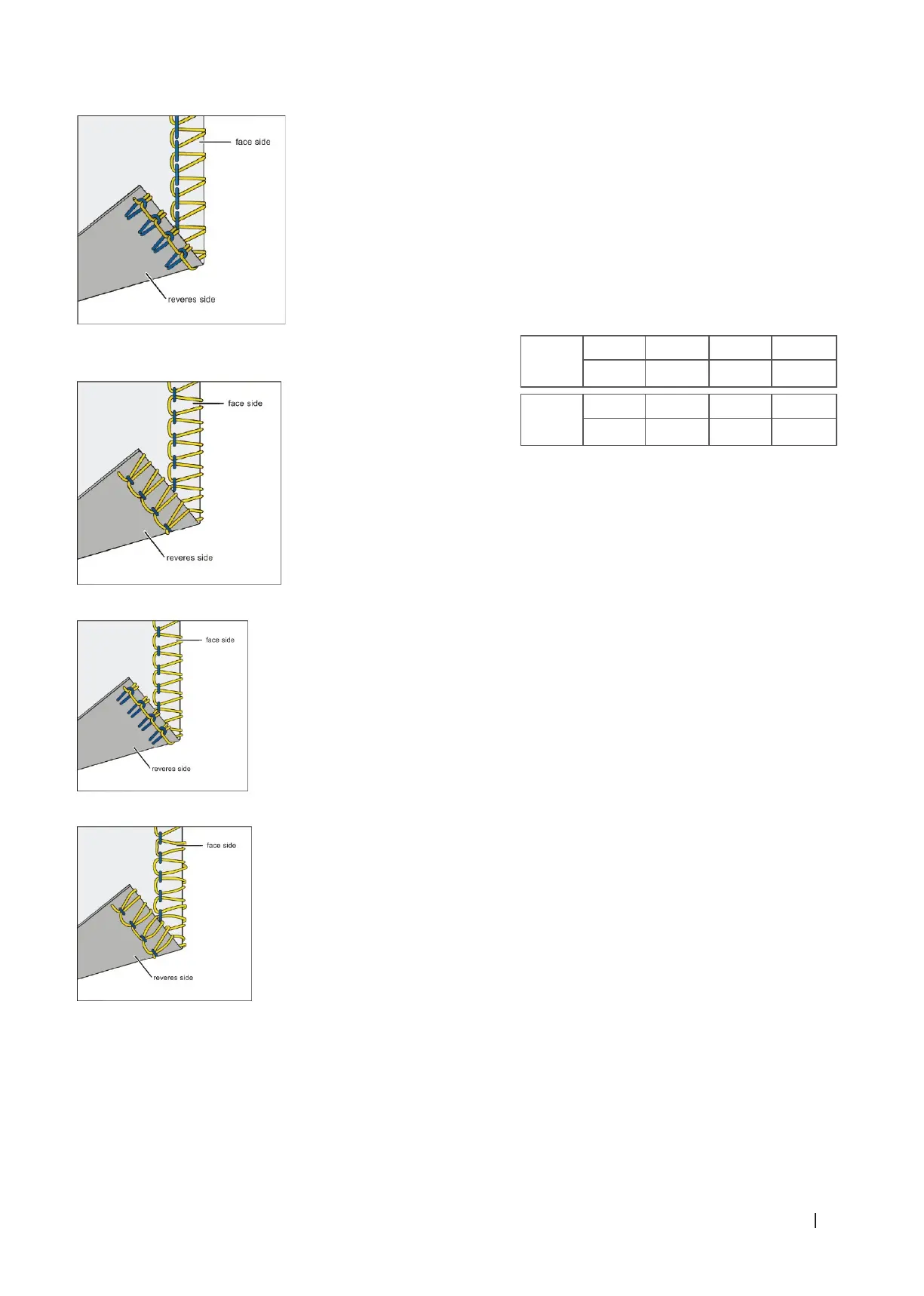 face side

reveres side

face side

reveres side

face side

reveres side

face side

reveres side