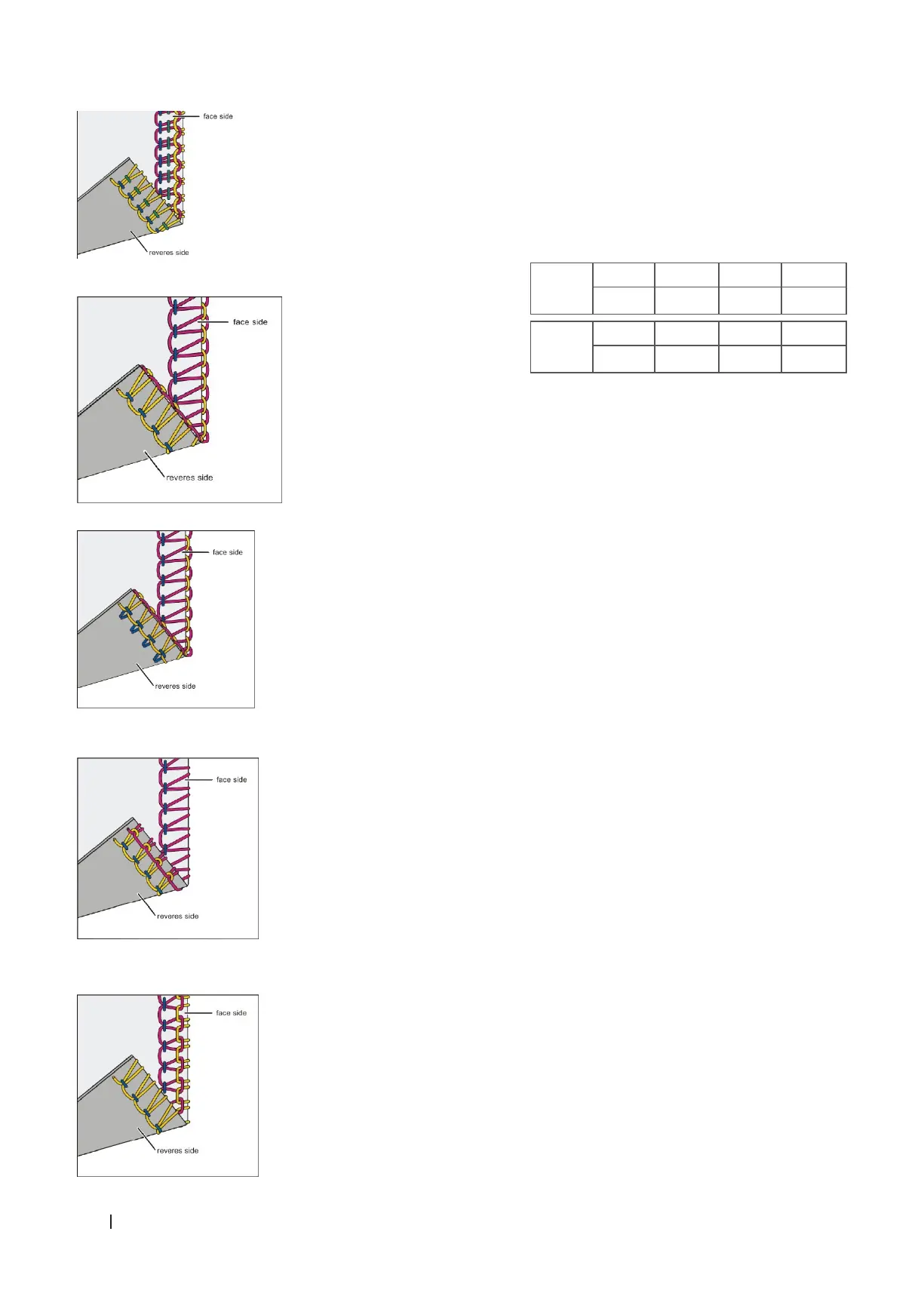 face side

reveres side

face side

reveres side

face side

reveres side

face side

reveres side

face side

reveres side