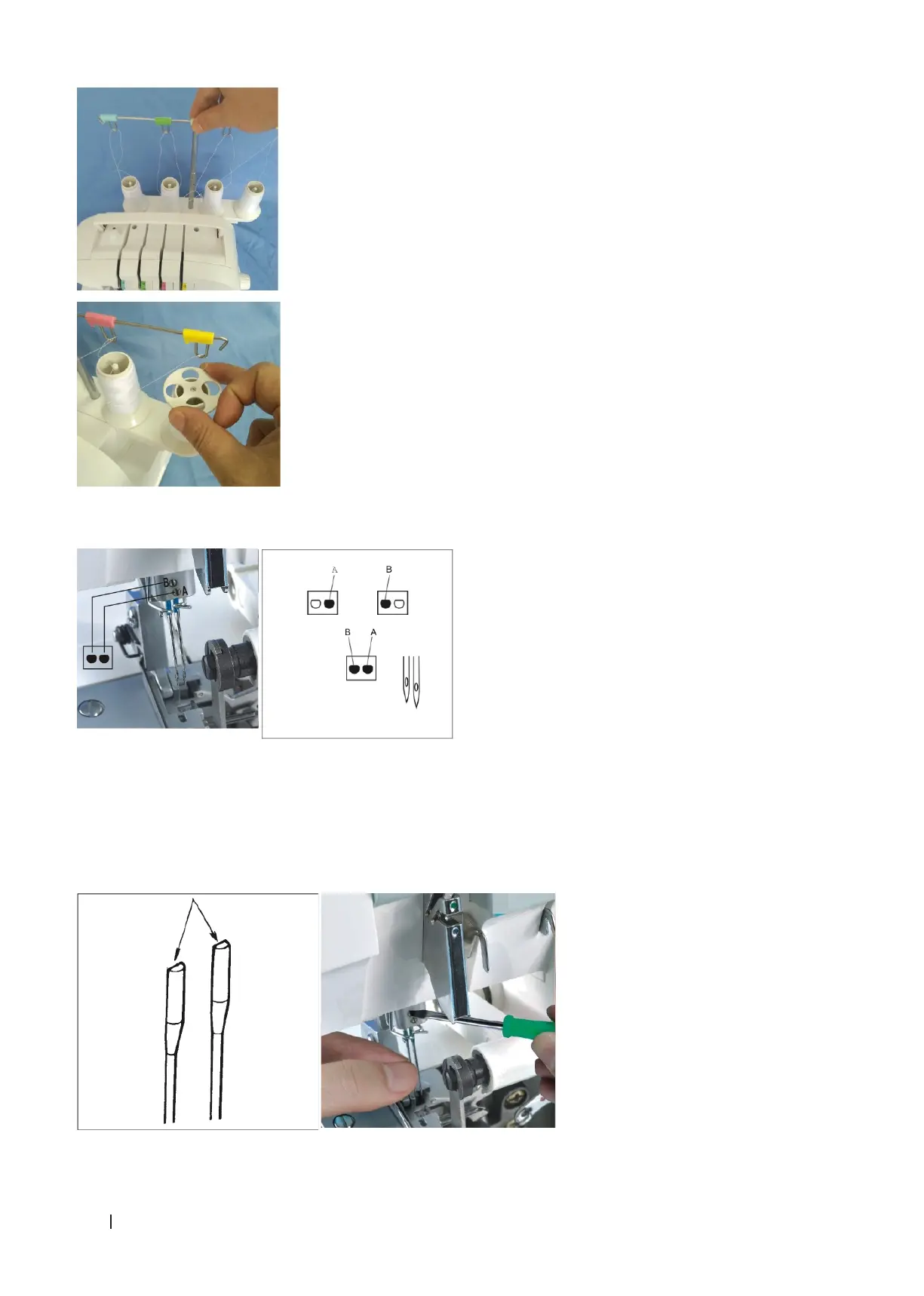 B
A

A

B

B A