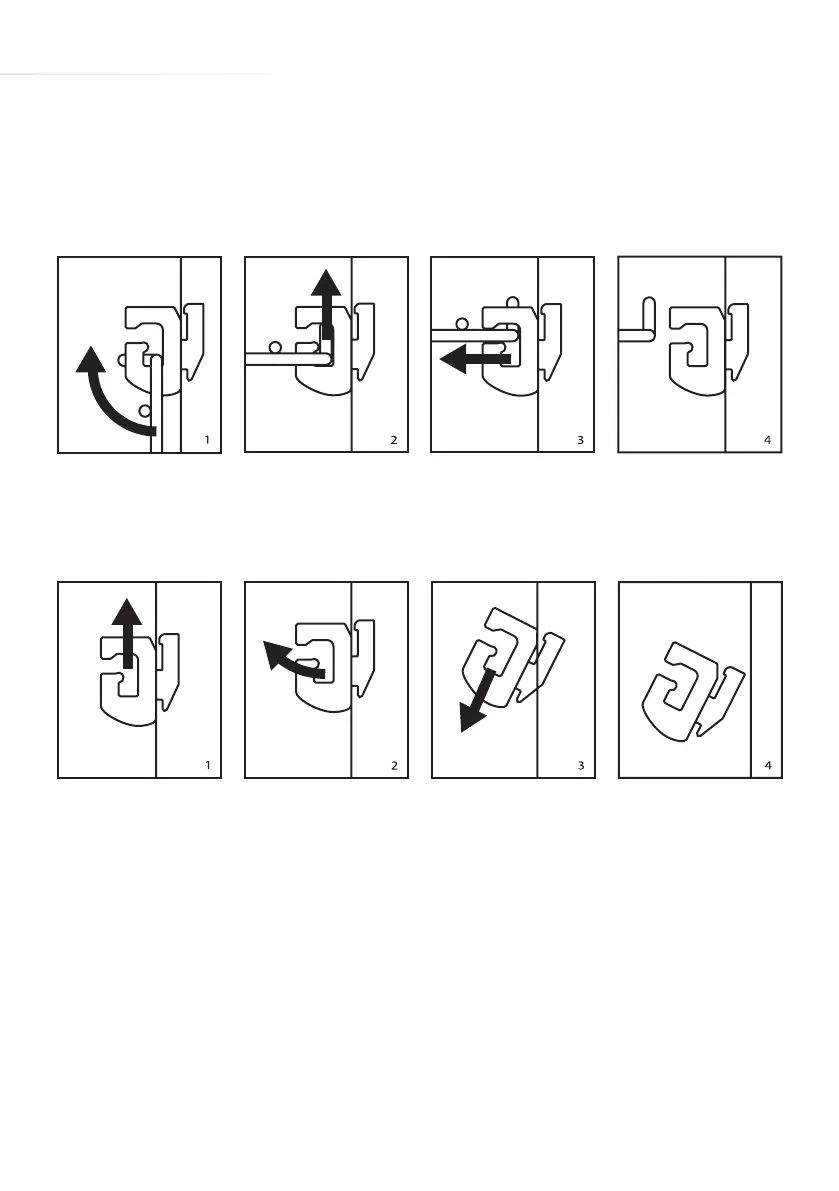 1
2
3
4
1
2
3
4