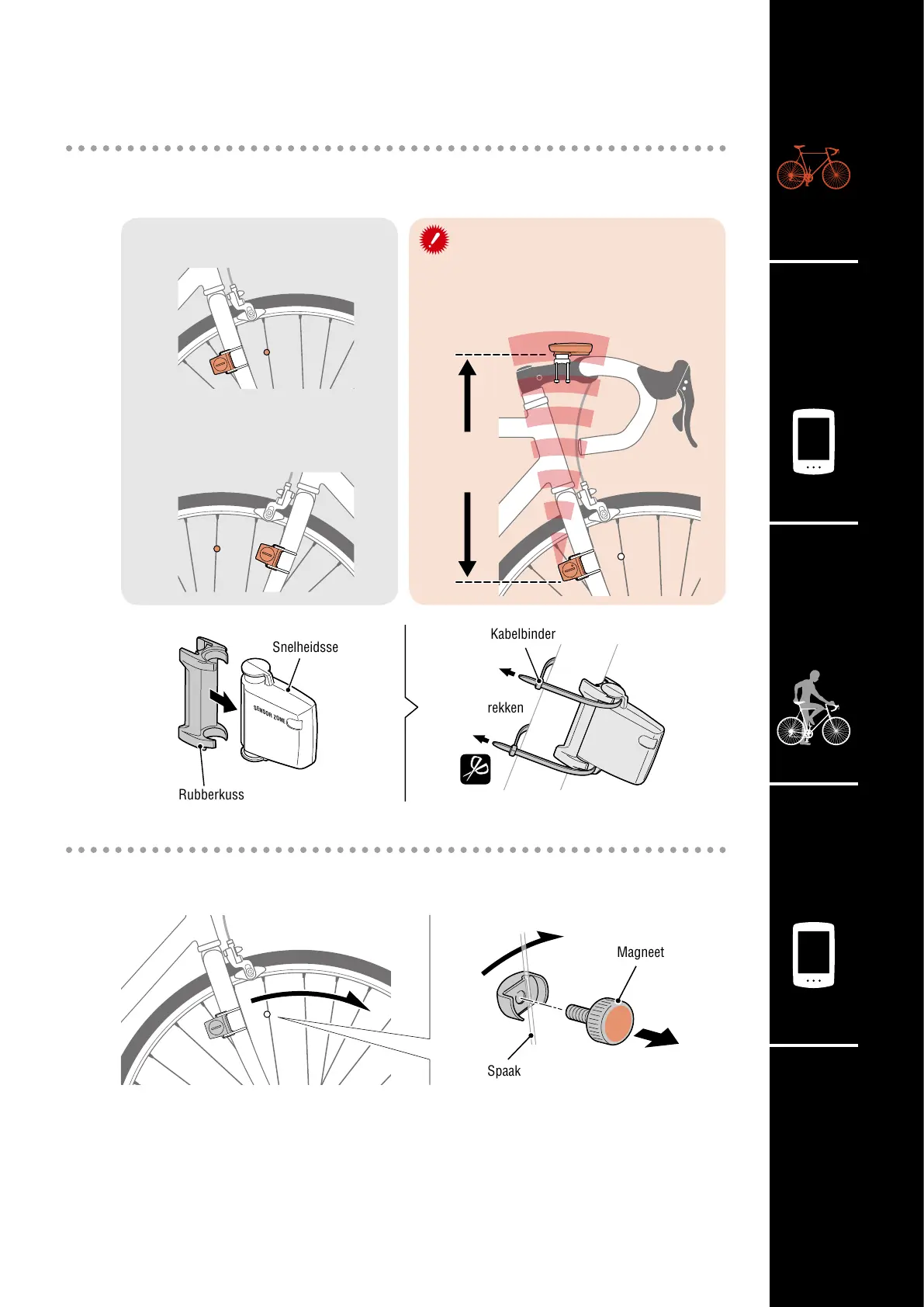 Snelheidsse

SENSOR ZONE

Rubberkuss

Kabelbinder

rekken

Magneet

Spaak