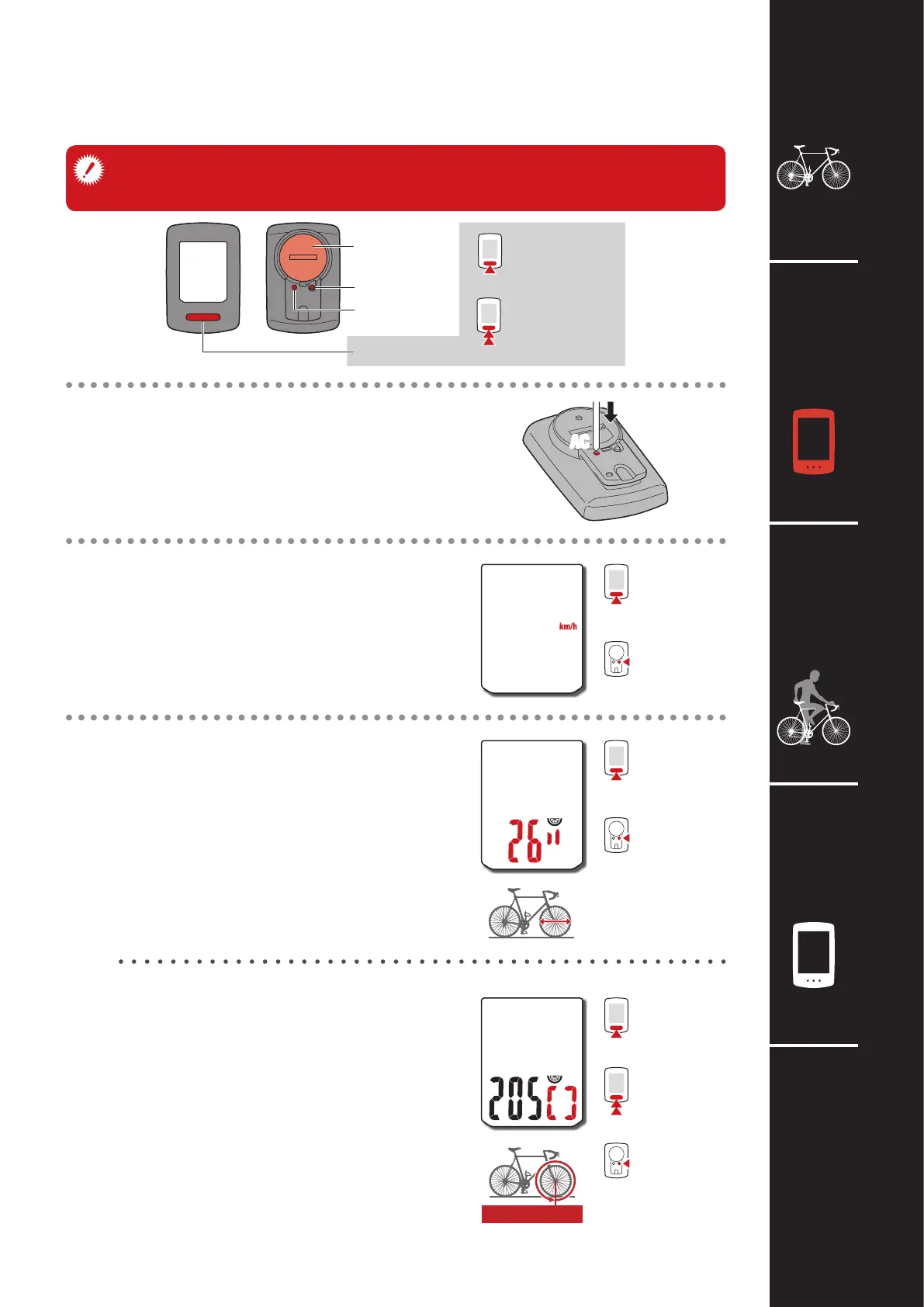 AC

km/h

26"

205[ ]