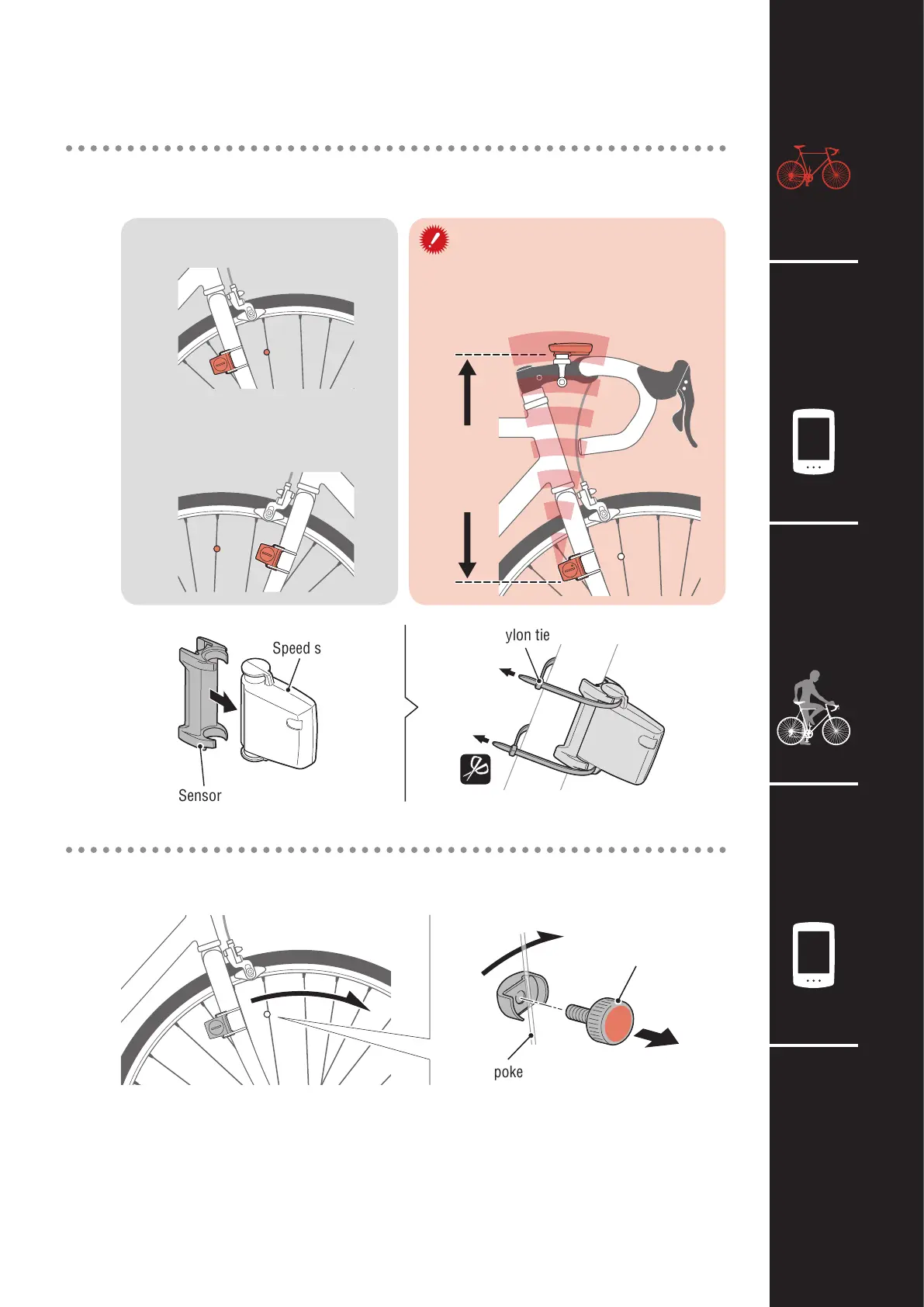 Speed s

Sensor

ylon tie

poke