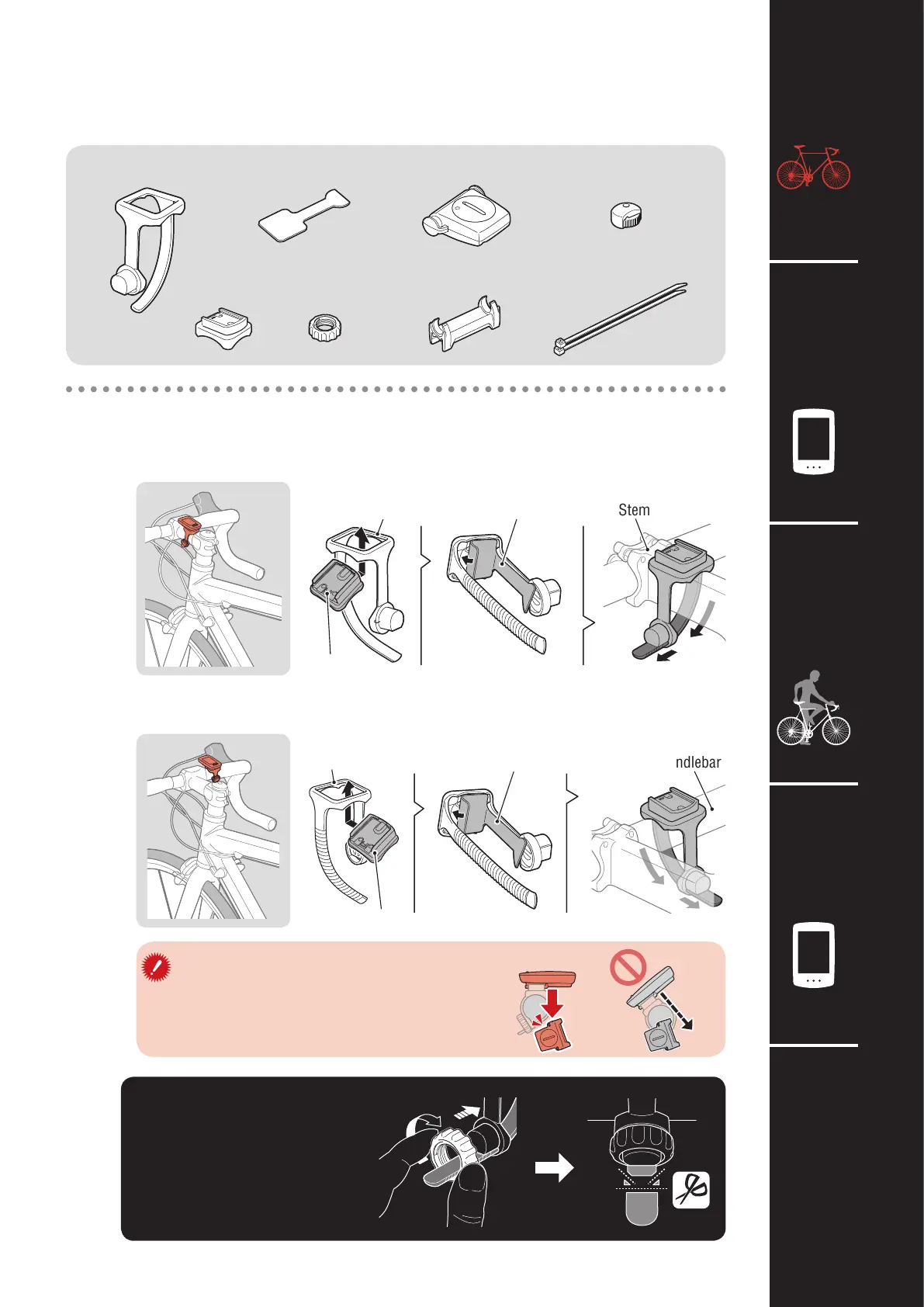 Stem

ndlebar