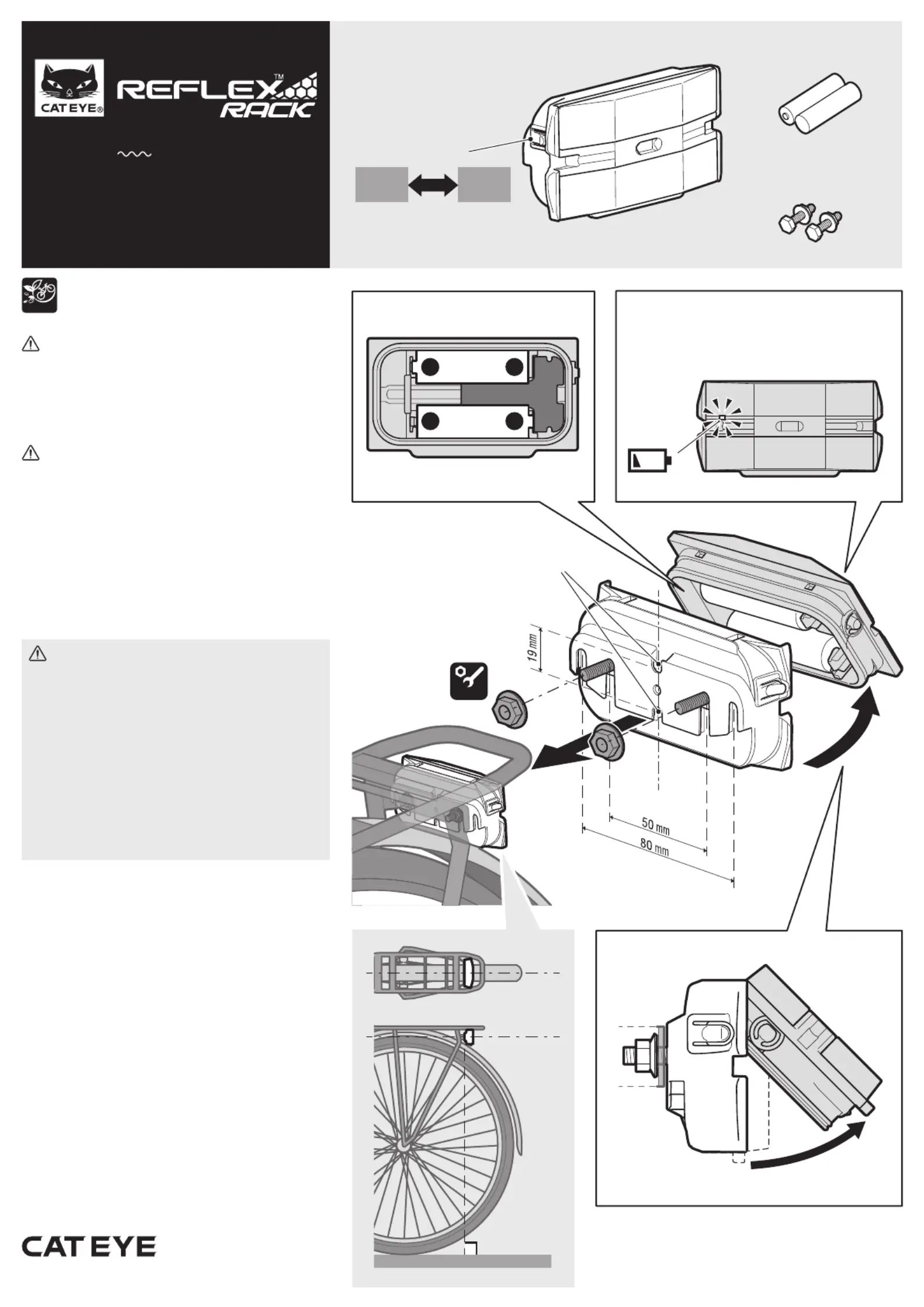 CATEYE®

REFLEX™
RACK

19 mm

50 mm
80 mm

CATEYE