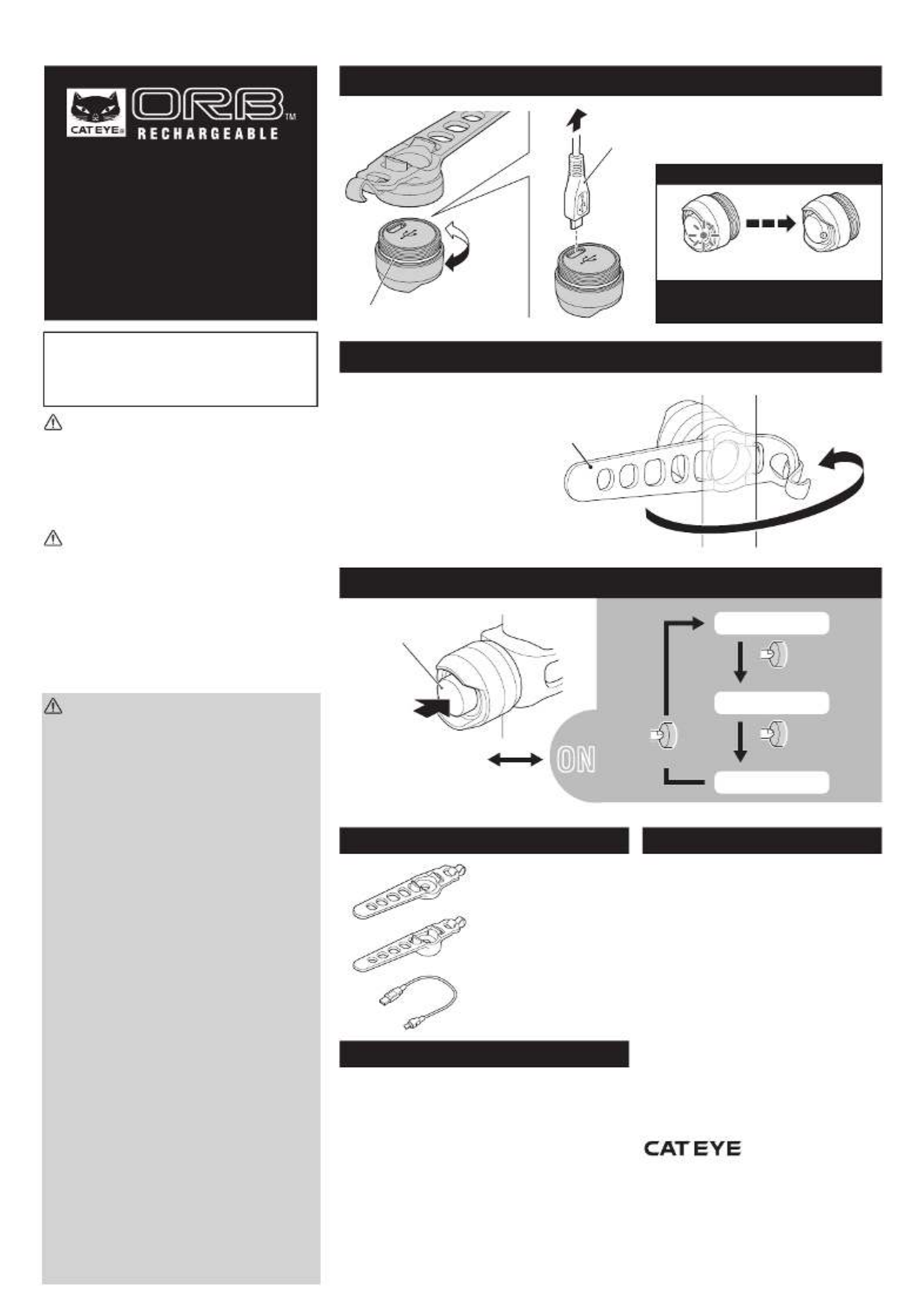 CATEYE® ORB™ RECHARGEABLE

ON

CATEYE