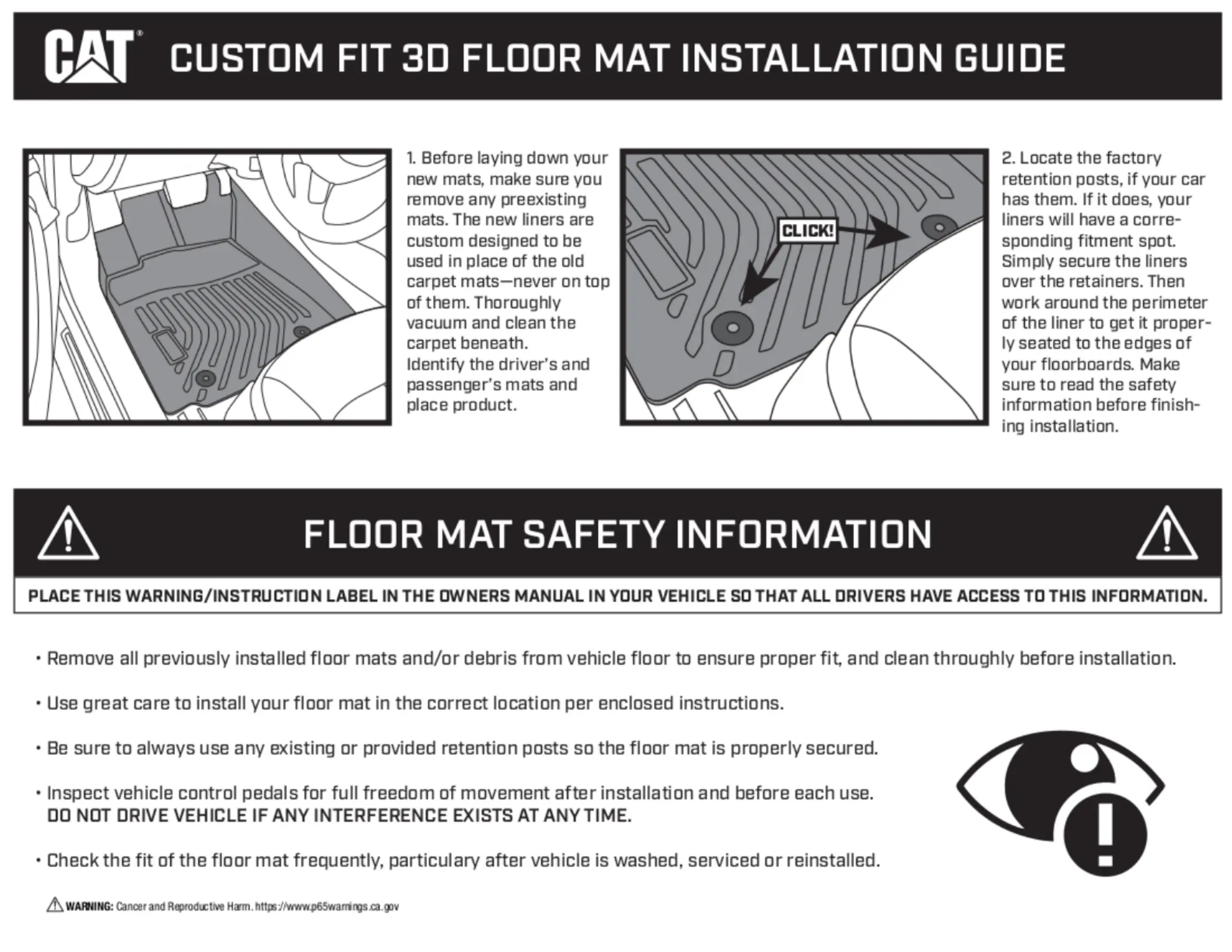 CAT® CUSTOM FIT 3D FLOOR MAT INSTALLATION GUIDE

1. Before laying down your new mats, make sure you remove any preexisting mats. The new liners are custom designed to be used in place of the old carpet mats—never on top of them. Thoroughly vacuum and clean the carpet beneath.
Identify the driver's and passenger's mats and place product.

CLICK!

2. Locate the factory retention posts, if your car has them. If it does, your liners will have a corresponding fitment spot. Simply secure the liners over the retainers. Then work around the perimeter of the liner to get it properly seated to the edges of your floorboards. Make sure to read the safety information before finishing installation.

FLOOR MAT SAFETY INFORMATION

PLACE THIS WARNING/INSTRUCTION LABEL IN THE OWNERS MANUAL IN YOUR VEHICLE SO THAT ALL DRIVERS HAVE ACCESS TO THIS INFORMATION.

• Remove all previously installed floor mats and/or debris from vehicle floor to ensure proper fit, and clean throughly before installation.

• Use great care to install your floor mat in the correct location per enclosed instructions.

• Be sure to always use any existing or provided retention posts so the floor mat is properly secured.

• Inspect vehicle control pedals for full freedom of movement after installation and before each use.
DO NOT DRIVE VEHICLE IF ANY INTERFERENCE EXISTS AT ANY TIME.

• Check the fit of the floor mat frequently, particulary after vehicle is washed, serviced or reinstalled.

WARNING: Cancer and Reproductive Harm. https://www.p65warnings.ca.gov