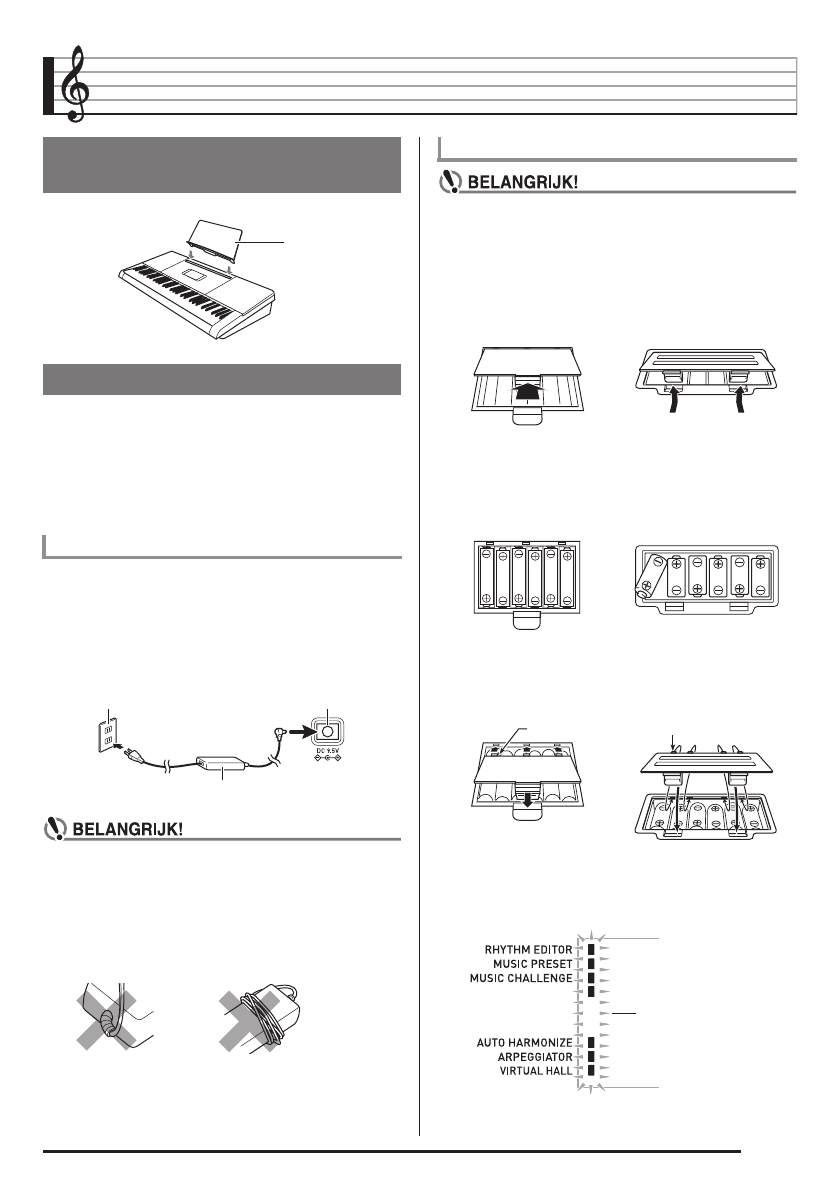 BELANGRIJK!

DC 9.5V

BELANGRIJK!

RHYTHM EDITOR
MUSIC PRESET
MUSIC CHALLENGE
AUTO HARMONIZE
ARPEGGIATOR
VIRTUAL HALL