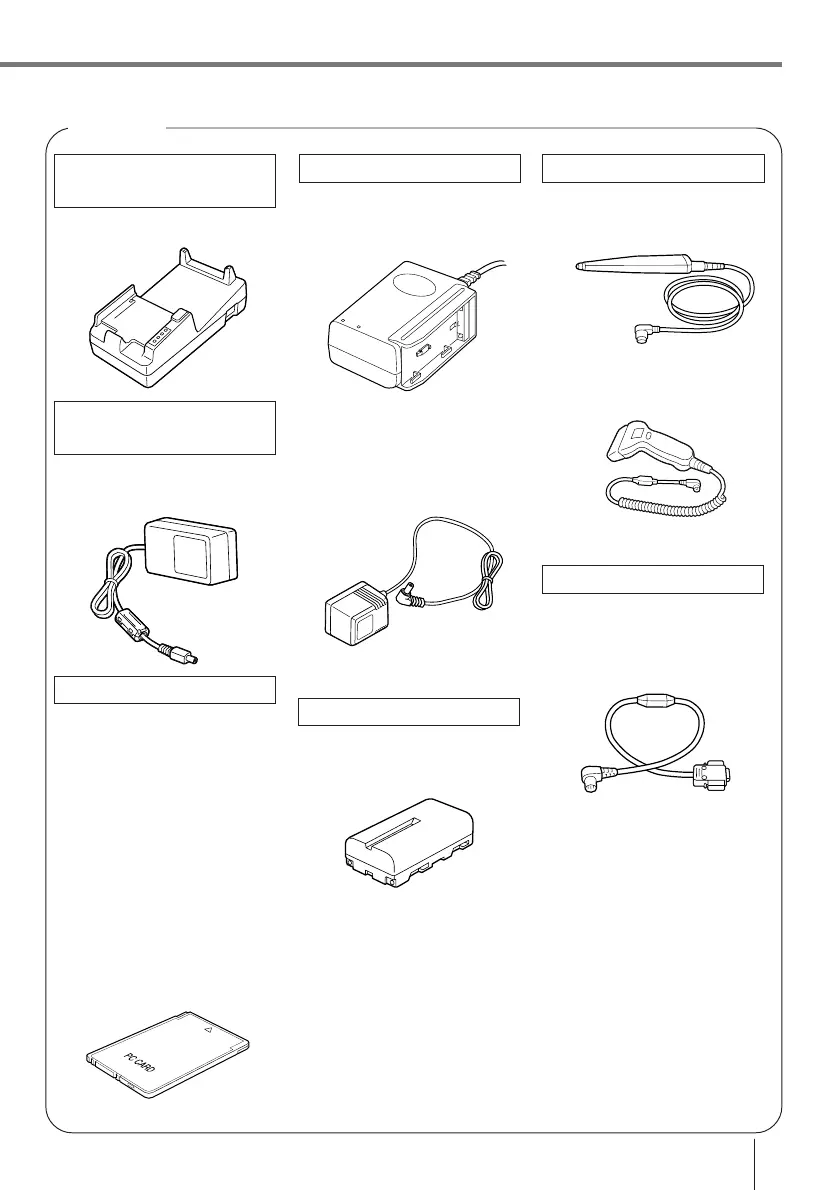 PC CARD