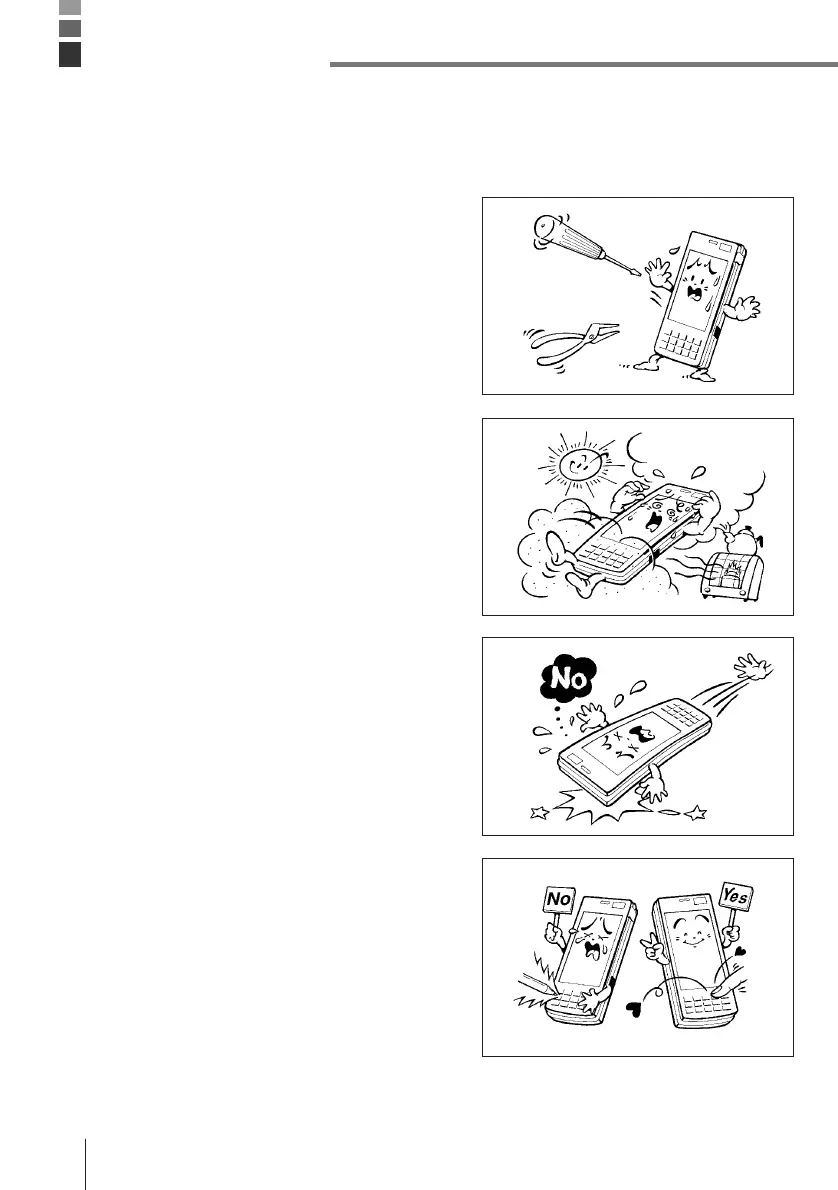 No

No

Yes