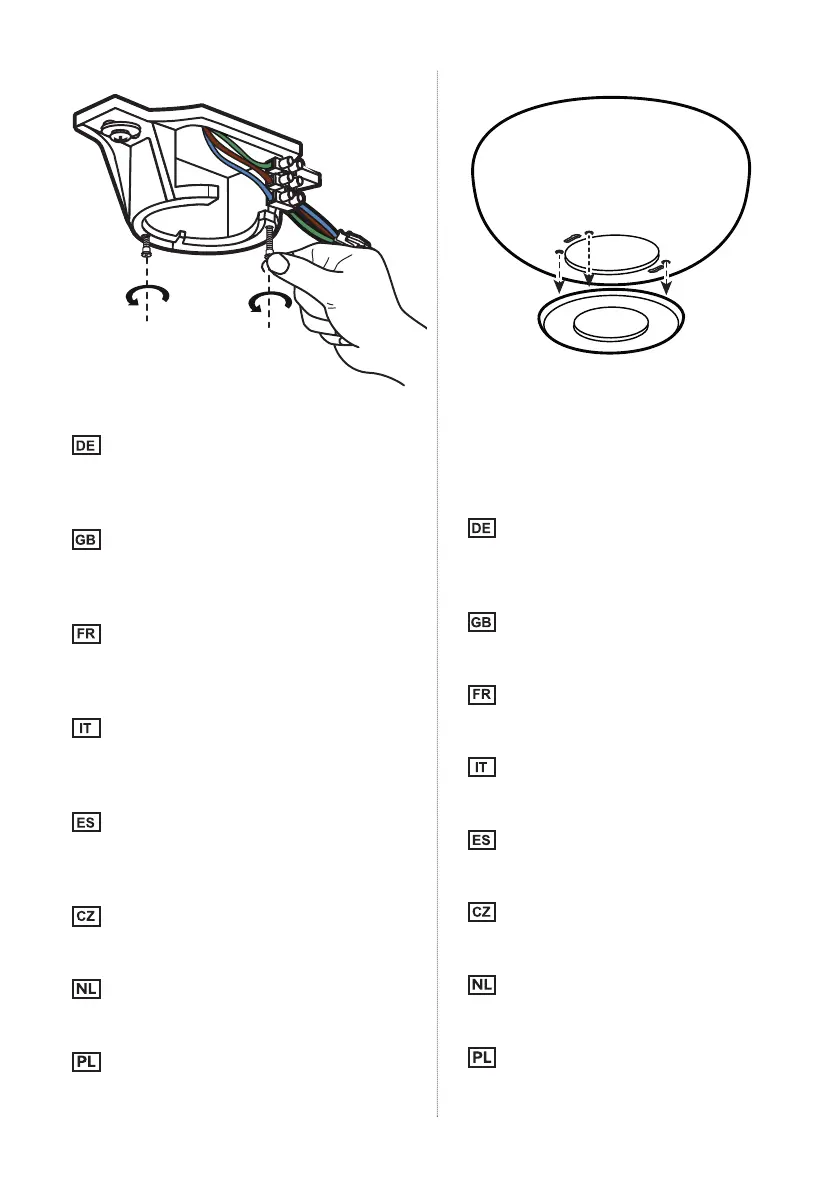 DE

GB

FR

IT

ES

CZ

NL

PL

DE

GB

FR

IT

ES

CZ

NL

PL