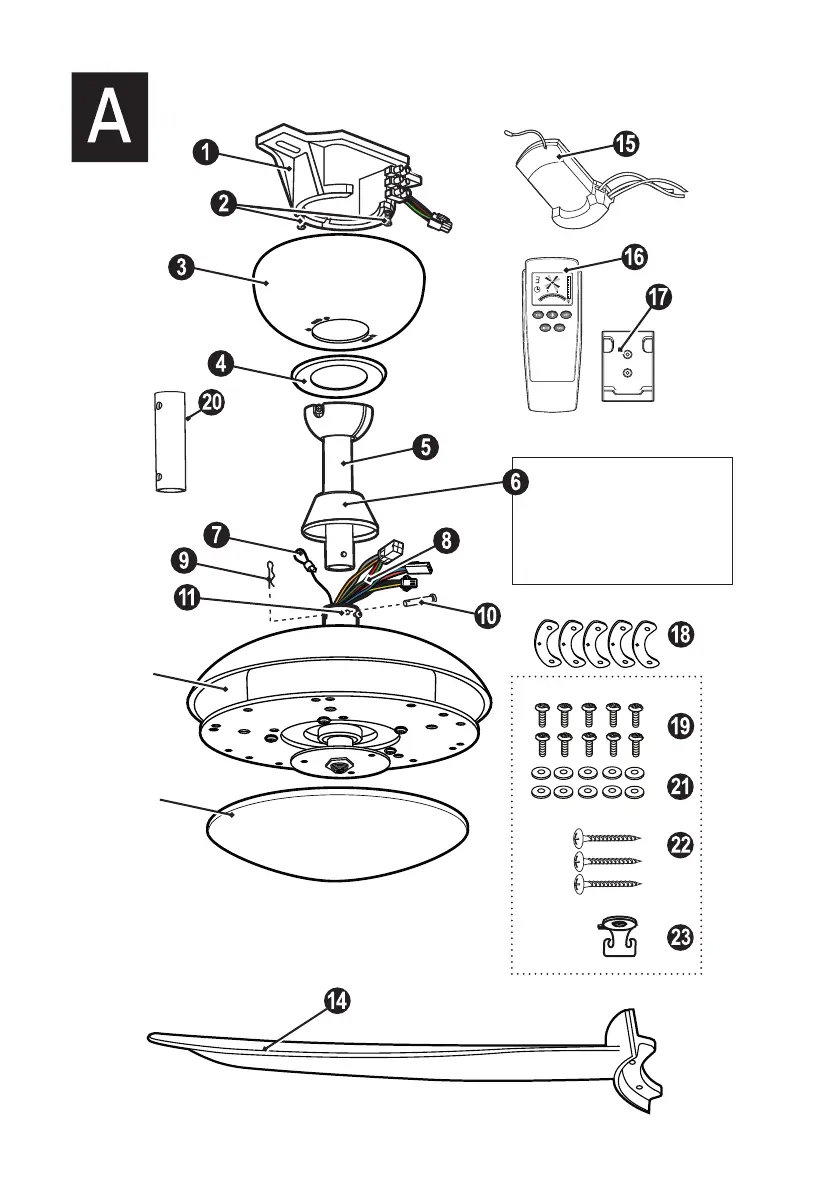 A

1
2
3
4
5
6
7
8
9
10
11
14
15
16
17
18
19
20
21
22
23