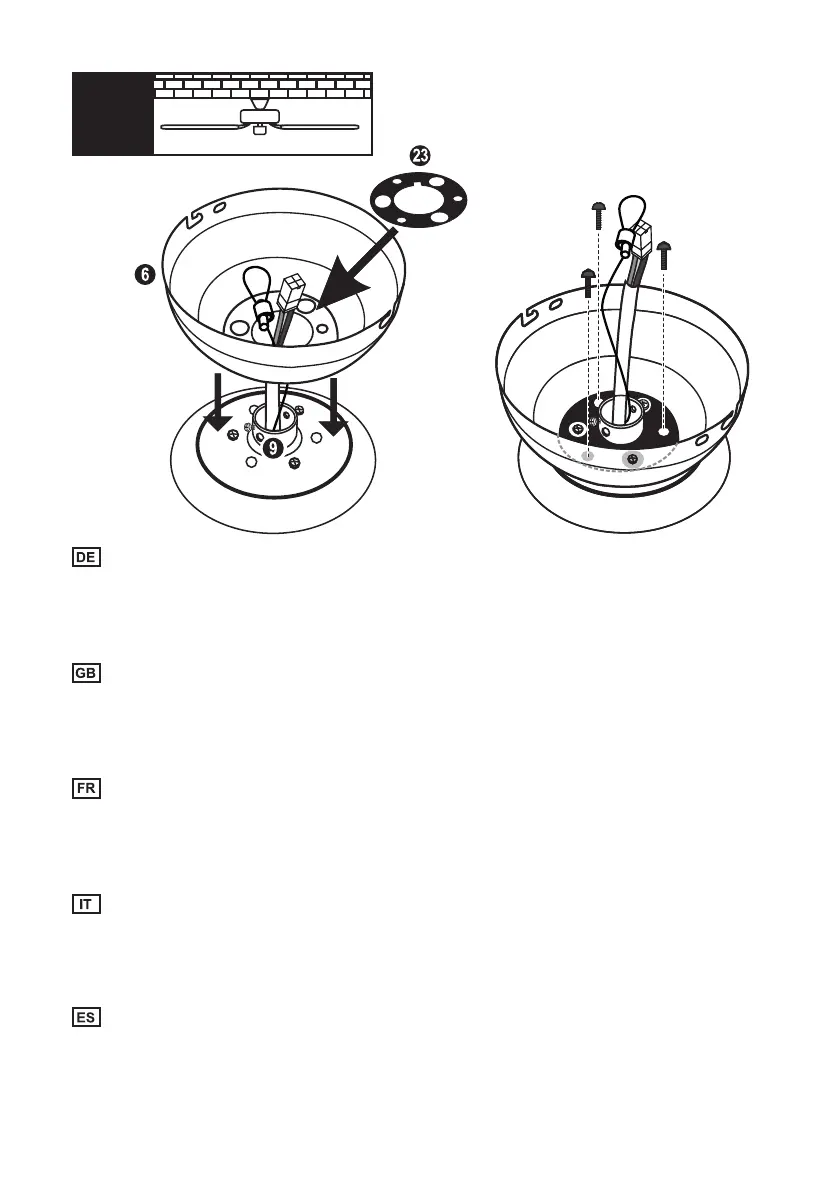 23

6

9

DE

GB

FR

IT

ES