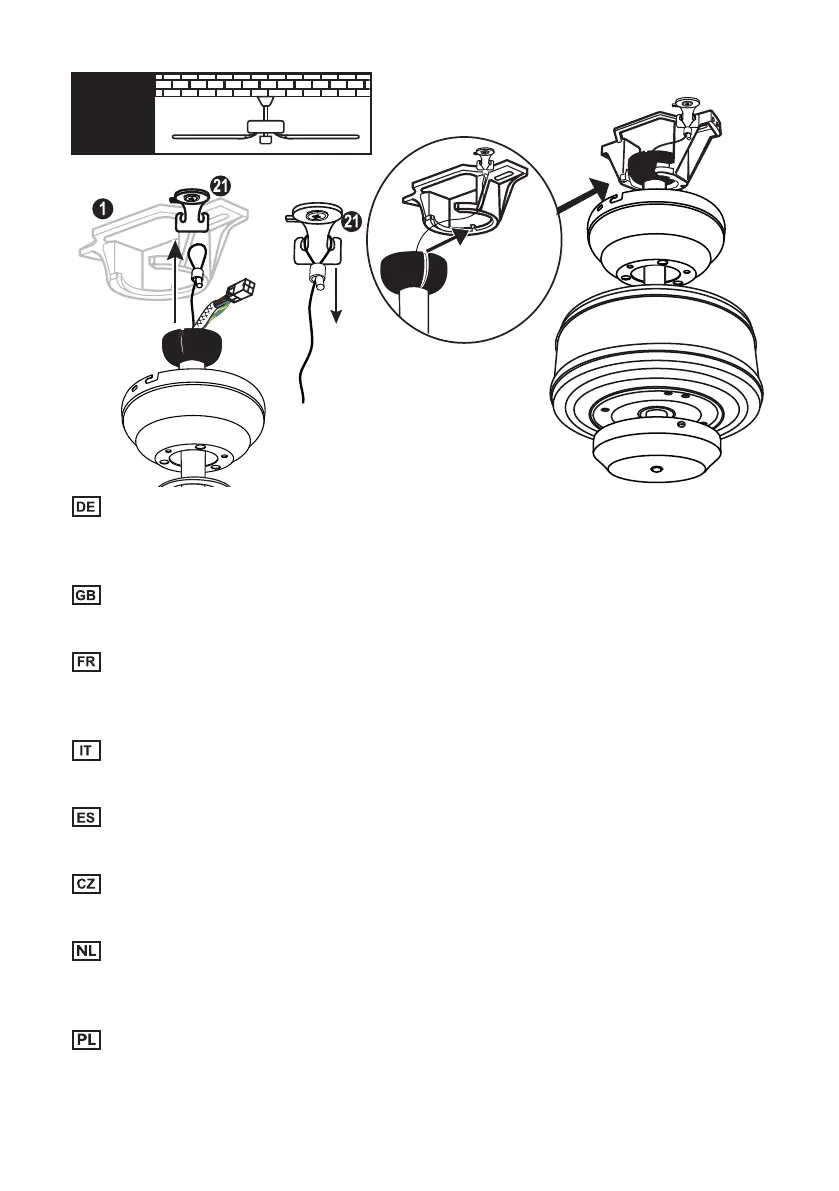 1

21

21

DE

GB

FR

IT

ES

CZ

NL

PL