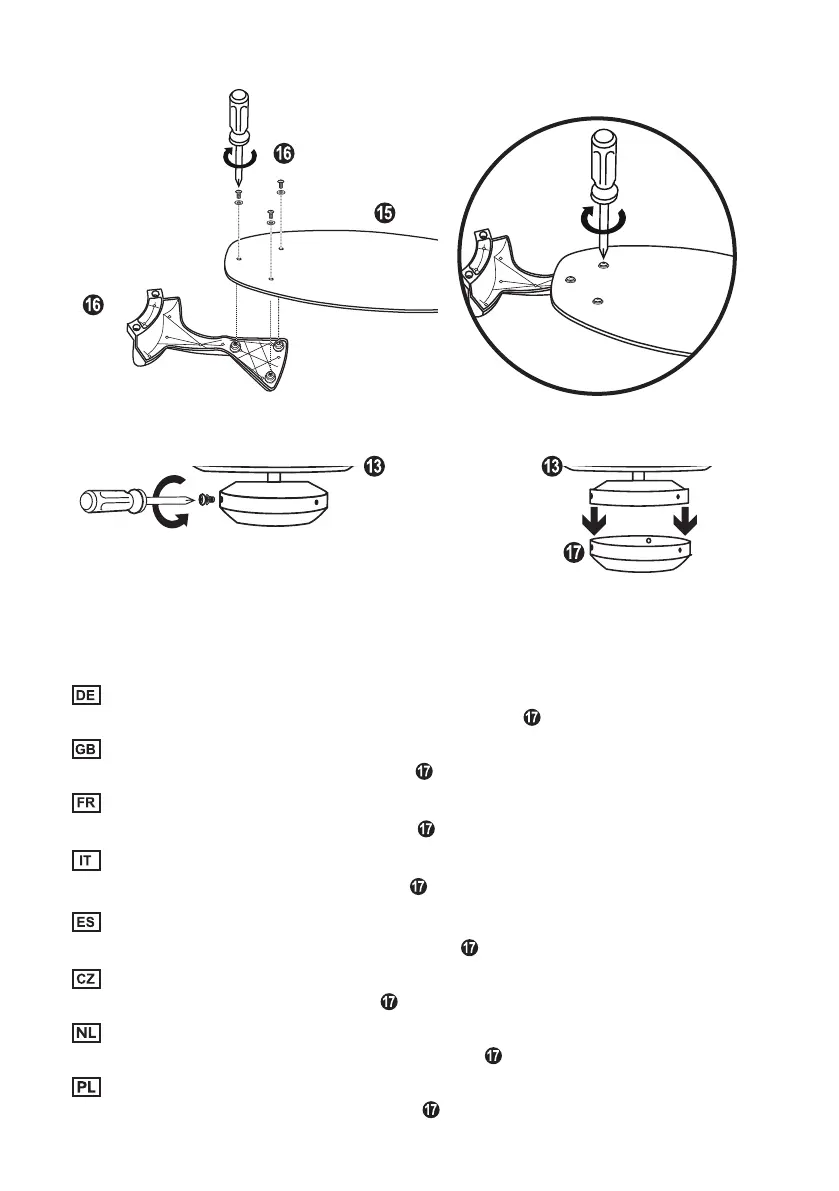 16

15

16

13

13

17

DE

17

GB

17

FR

17

IT

17

ES

17

CZ

17

NL

17

PL

17