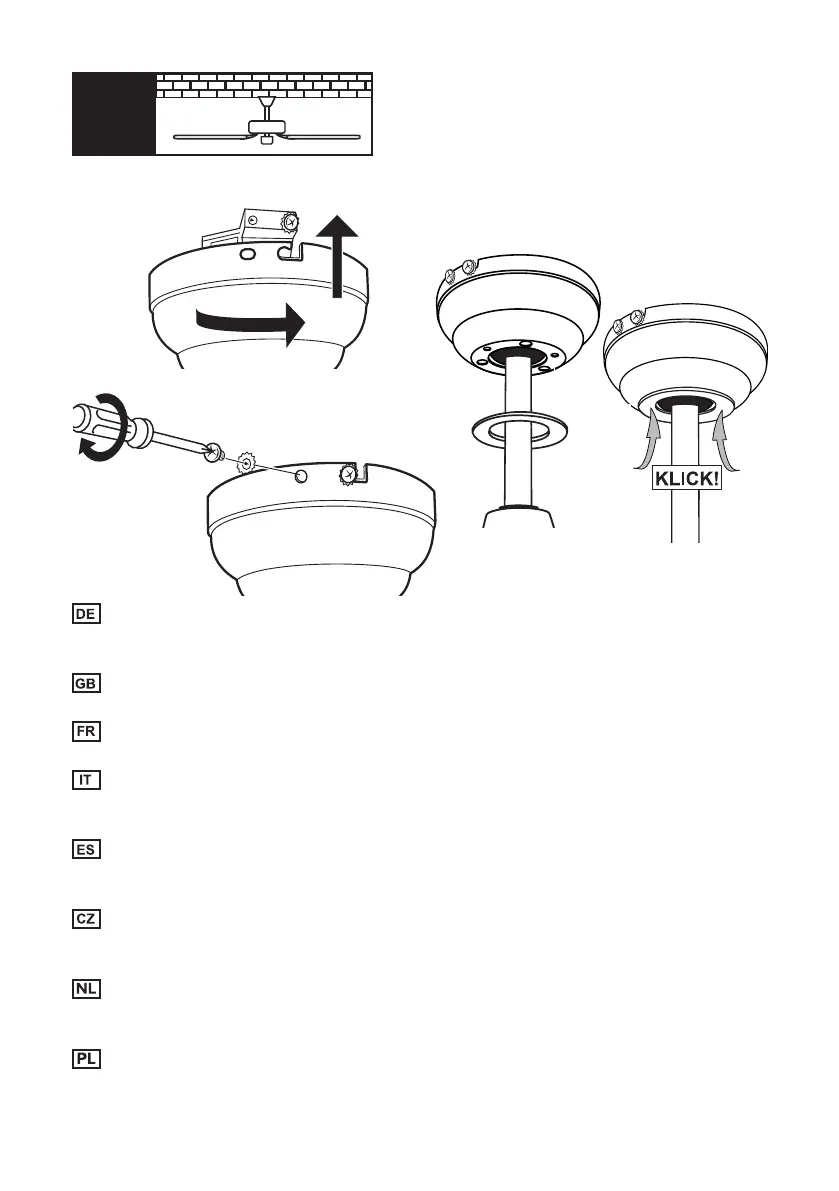 KLICK!

DE

GB

FR

IT

ES

CZ

NL

PL