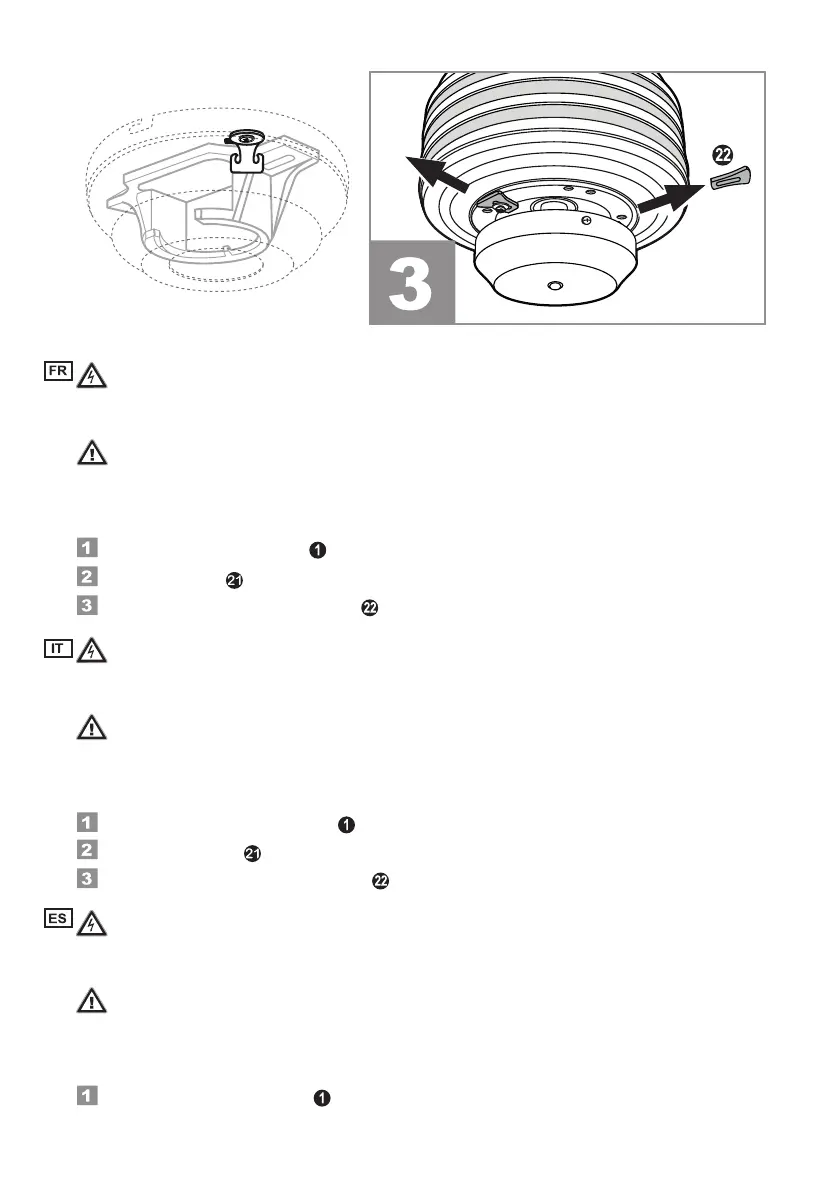 22

3

FR

1 1

2 21

3 22

IT

1 1

2 21

3 22

ES

1 1