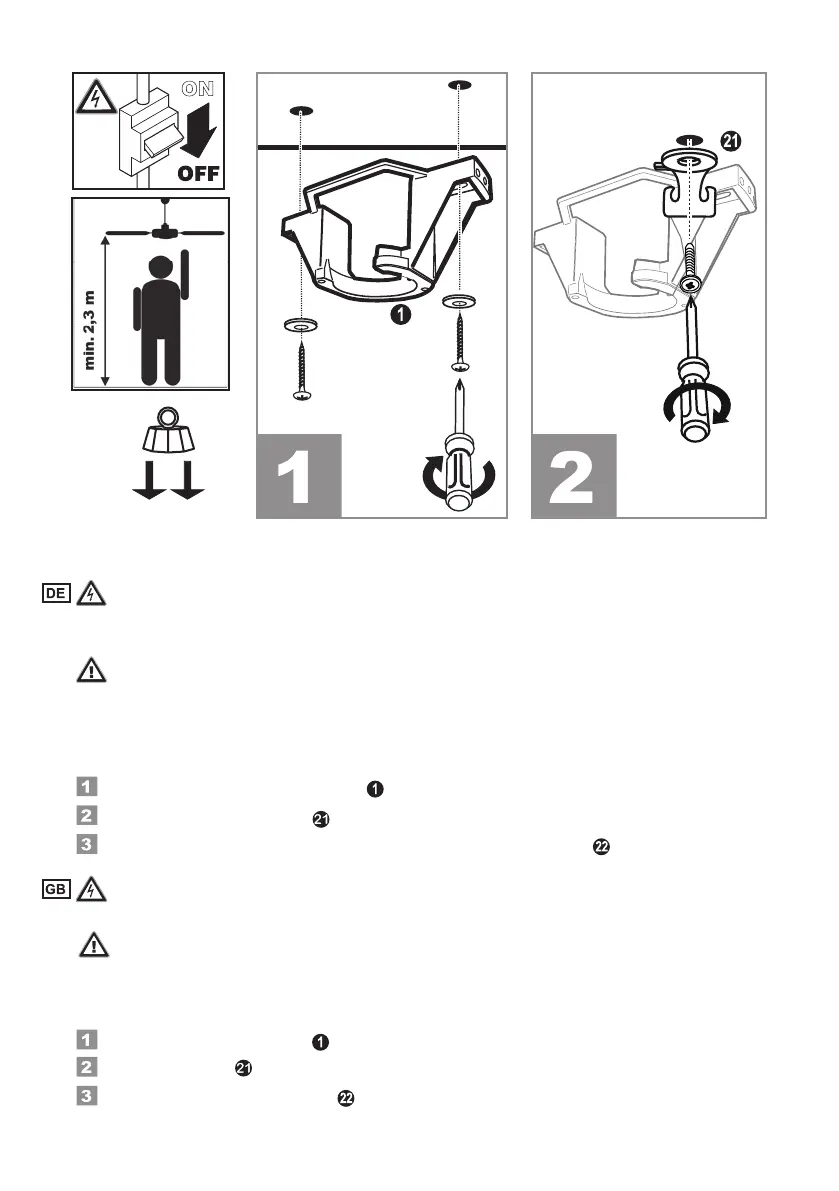 ON
OFF
min. 2,3 m
1
1
21
2

DE

1 1
2 21
3 22

GB

1 1
2 21
3 22