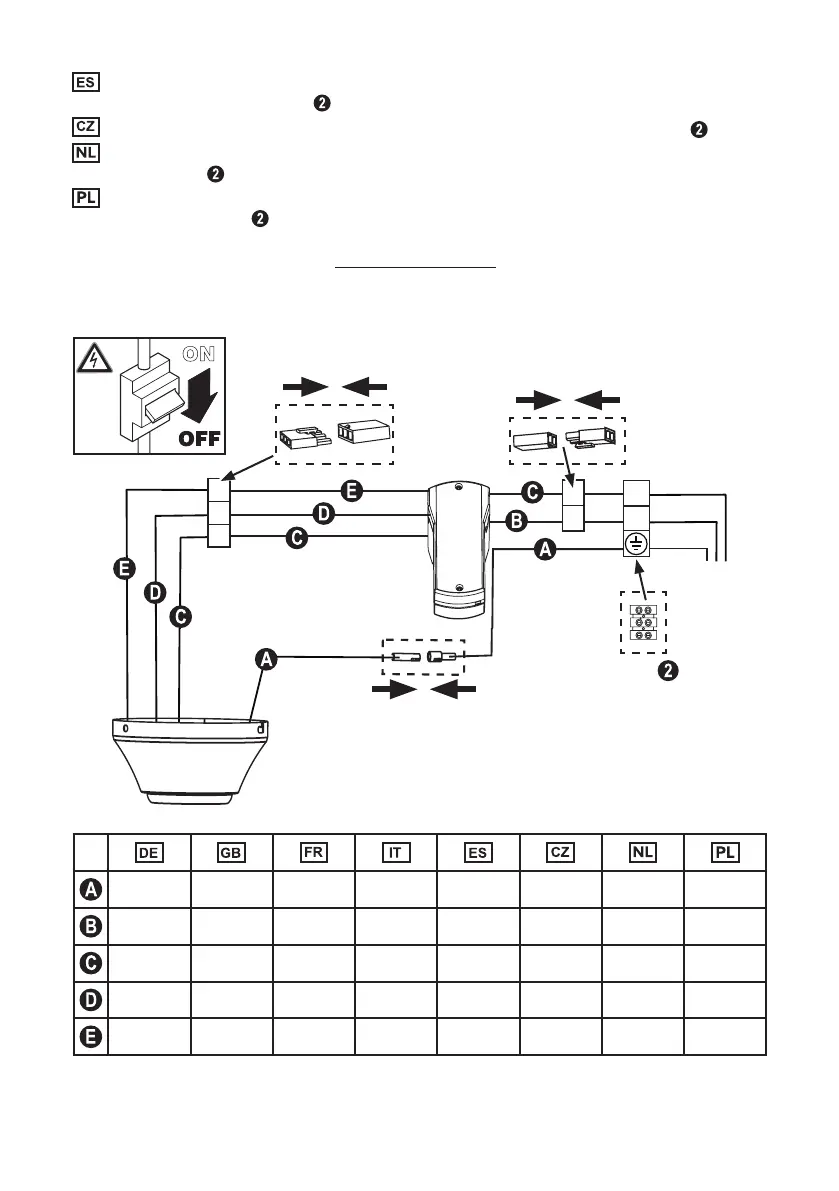 ES
❷
CZ ❷
NL
❷
PL
❷

ON
OFF

E
D
C
C
B
A
E
D
C
A
❷

| | DE | GB | FR | IT | ES | CZ | NL | PL |
|---|---|---|---|---|---|---|---|---|
| A | | | | | | | | |
| B | | | | | | | | |
| C | | | | | | | | |
| D | | | | | | | | |
| E | | | | | | | | |