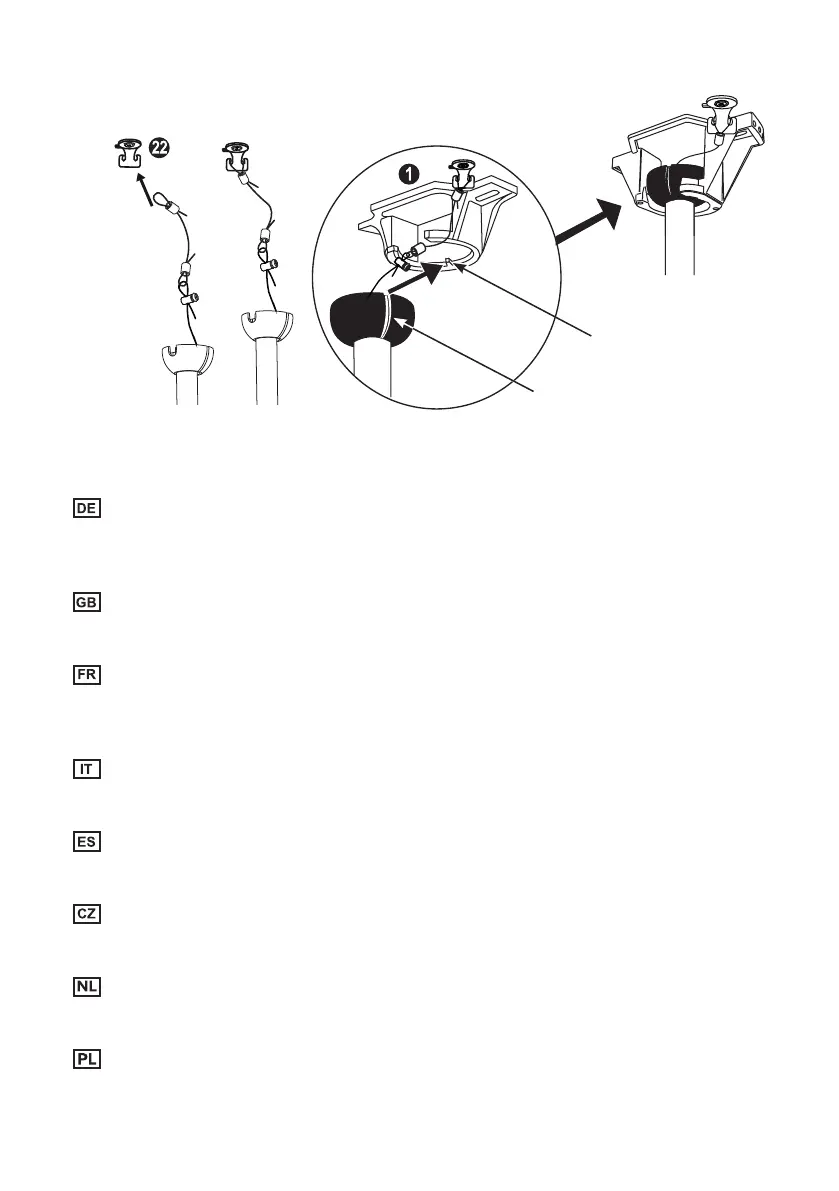 22

1

DE

GB

FR

IT

ES

CZ

NL

PL