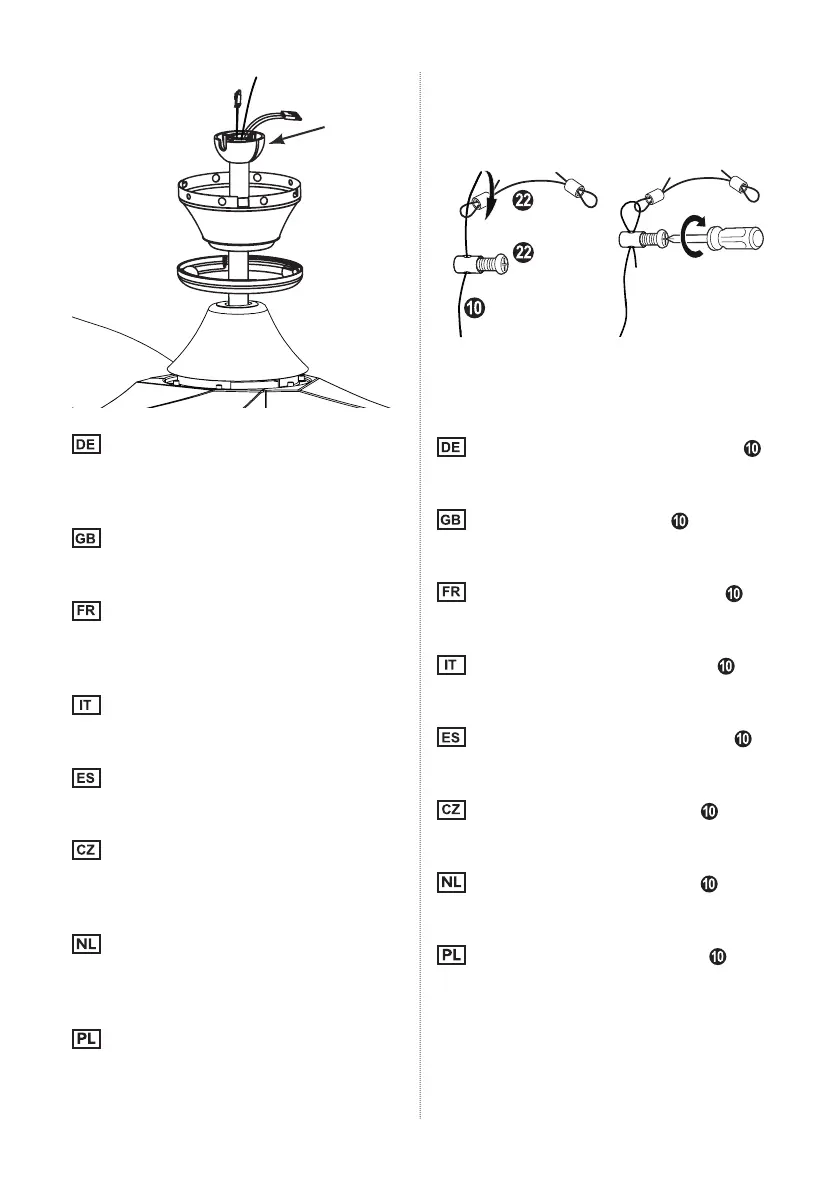 22

22

10

DE

GB

FR

IT

ES

CZ

NL

PL

DE 10

GB 10

FR 10

IT 10

ES 10

CZ 10

NL 10

PL 10