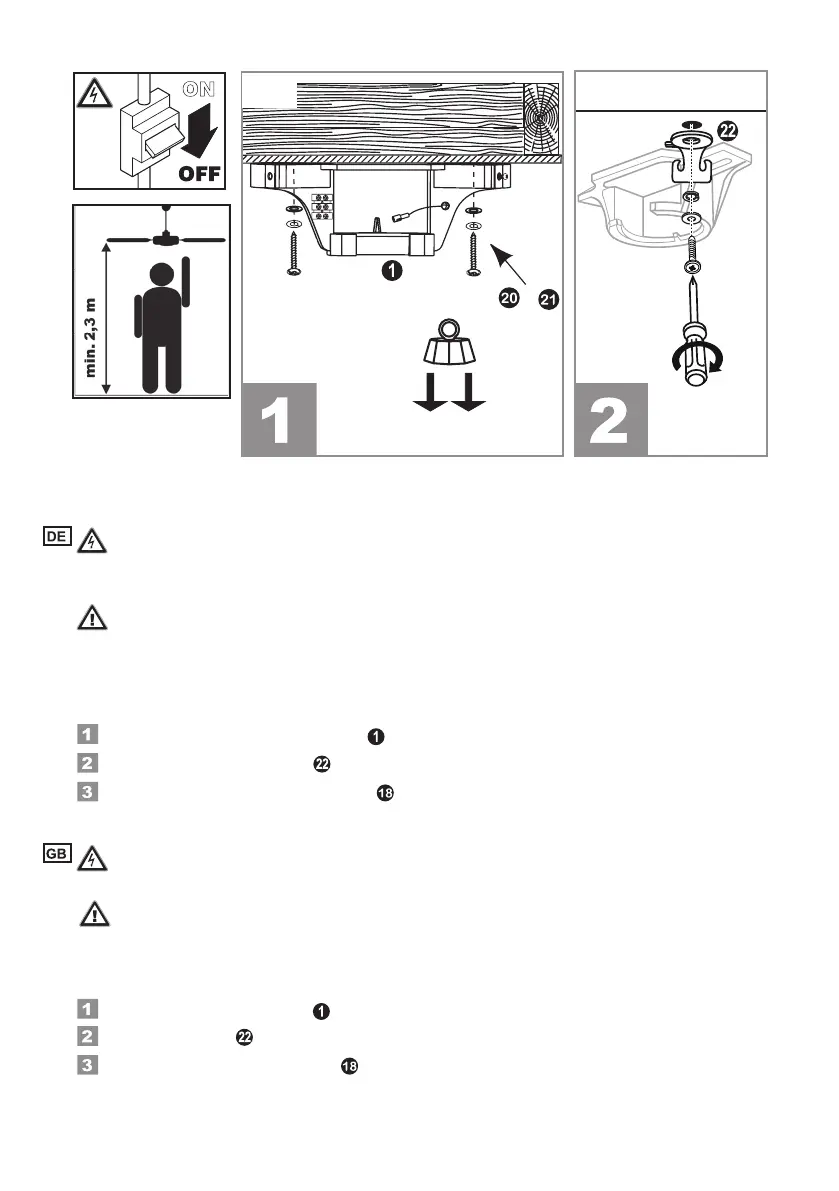 ON

OFF

min. 2,3 m

1

20 21

1

22

2

DE

1 1
2 22
3 18

GB

1 1
2 22
3 18